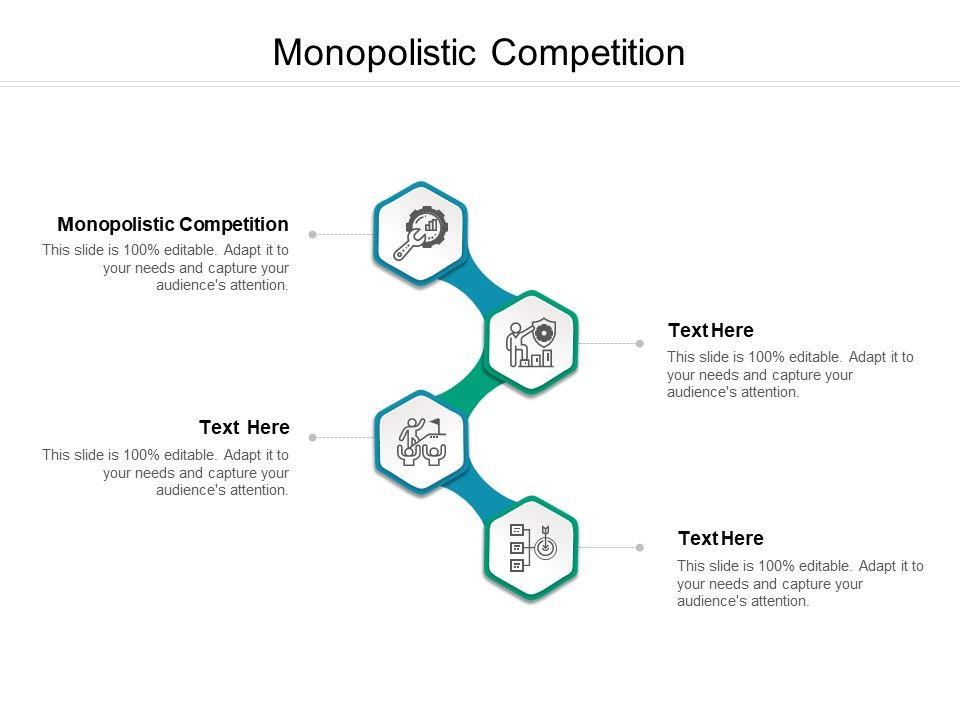 Monopolistic Competition

Monopolistic Competition
This slide is 100% editable. Adapt it to your needs and capture your audience's attention.

Text Here
This slide is 100% editable. Adapt it to your needs and capture your audience's attention.

Text Here
This slide is 100% editable. Adapt it to your needs and capture your audience's attention.

Text Here
This slide is 100% editable. Adapt it to your needs and capture your audience's attention.