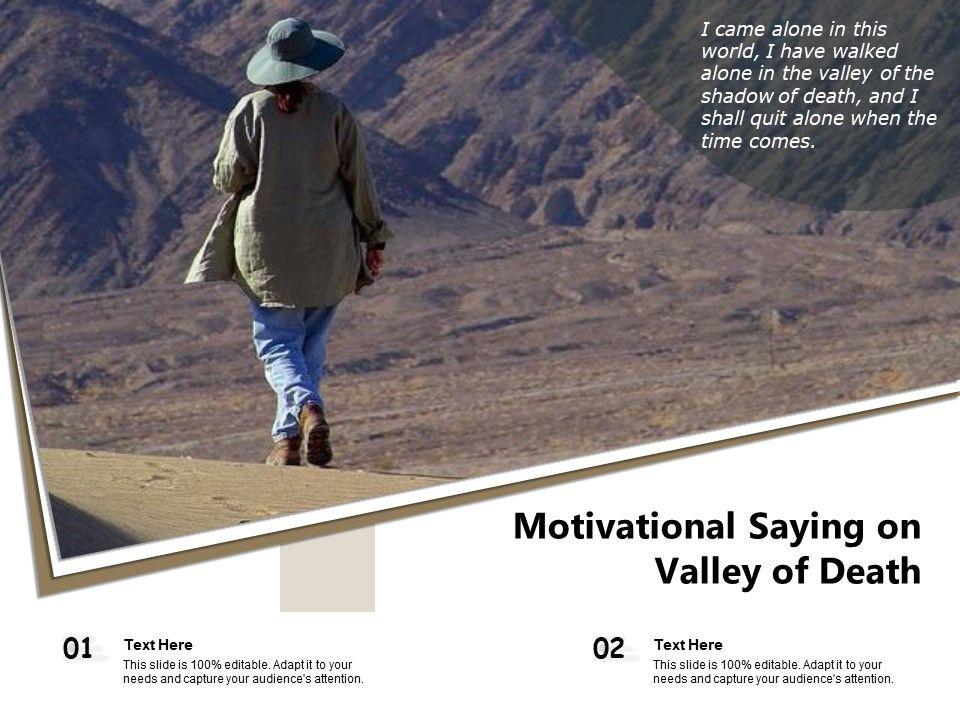 I came alone in this world, I have walked alone in the valley of the shadow of death, and I shall quit alone when the time comes.

Motivational Saying on Valley of Death

01

Text Here

This slide is 100% editable. Adapt it to your needs and capture your audience's attention.

02

Text Here

This slide is 100% editable. Adapt it to your needs and capture your audience's attention.