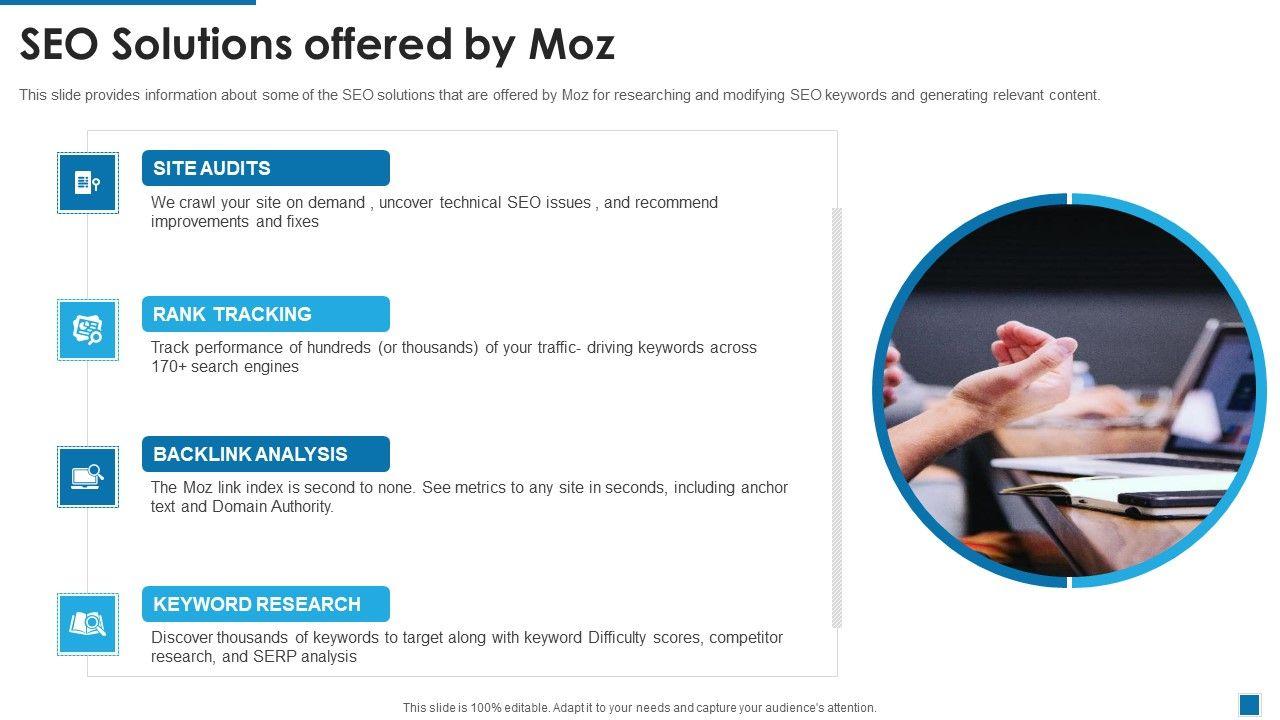 SEO Solutions offered by Moz

This slide provides information about some of the SEO solutions that are offered by Moz for researching and modifying SEO keywords and generating relevant content.

SITE AUDITS

We crawl your site on demand , uncover technical SEO issues , and recommend improvements and fixes

RANK TRACKING

Track performance of hundreds (or thousands) of your traffic- driving keywords across 170+ search engines

BACKLINK ANALYSIS

The Moz link index is second to none. See metrics to any site in seconds, including anchor text and Domain Authority.

KEYWORD RESEARCH

Discover thousands of keywords to target along with keyword Difficulty scores, competitor research, and SERP analysis

This slide is 100% editable. Adapt it to your needs and capture your audience's attention.