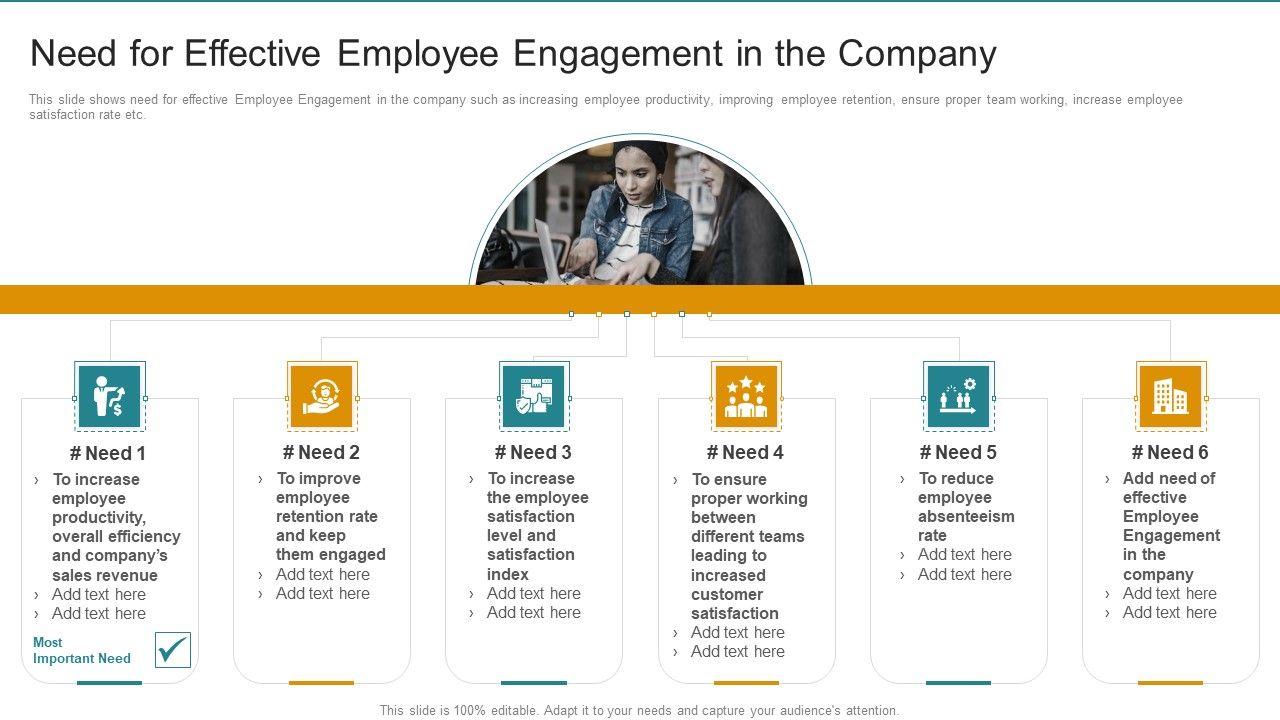 Need for Effective Employee Engagement in the Company

This slide shows need for effective Employee Engagement in the company such as increasing employee productivity, improving employee retention, ensure proper team working, increase employee satisfaction rate etc.

# Need 1
› To increase employee productivity, overall efficiency and company's sales revenue
› Add text here
› Add text here

Most Important Need

# Need 2
› To improve employee retention rate and keep them engaged
› Add text here
› Add text here

# Need 3
› To increase the employee satisfaction level and satisfaction index
› Add text here
› Add text here

# Need 4
› To ensure proper working between different teams leading to increased customer satisfaction
› Add text here
› Add text here

# Need 5
› To reduce employee absenteeism rate
› Add text here
› Add text here

# Need 6
› Add need of effective Employee Engagement in the company
› Add text here
› Add text here

This slide is 100% editable. Adapt it to your needs and capture your audience's attention.