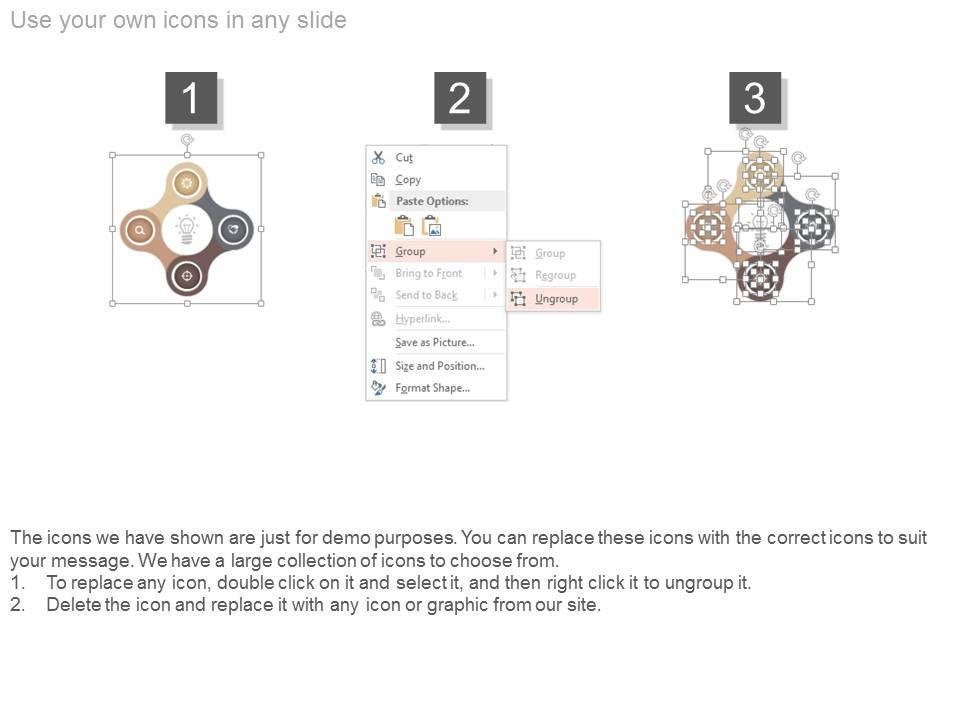 Use your own icons in any slide

1

2

3

Cut
Copy
Paste Options:
Group
Bring to Front
Send to Back
Hyperlink...
Save as Picture...
Size and Position...
Format Shape...

Group
Regroup
Ungroup

The icons we have shown are just for demo purposes. You can replace these icons with the correct icons to suit your message. We have a large collection of icons to choose from.
1. To replace any icon, double click on it and select it, and then right click it to ungroup it.
2. Delete the icon and replace it with any icon or graphic from our site.