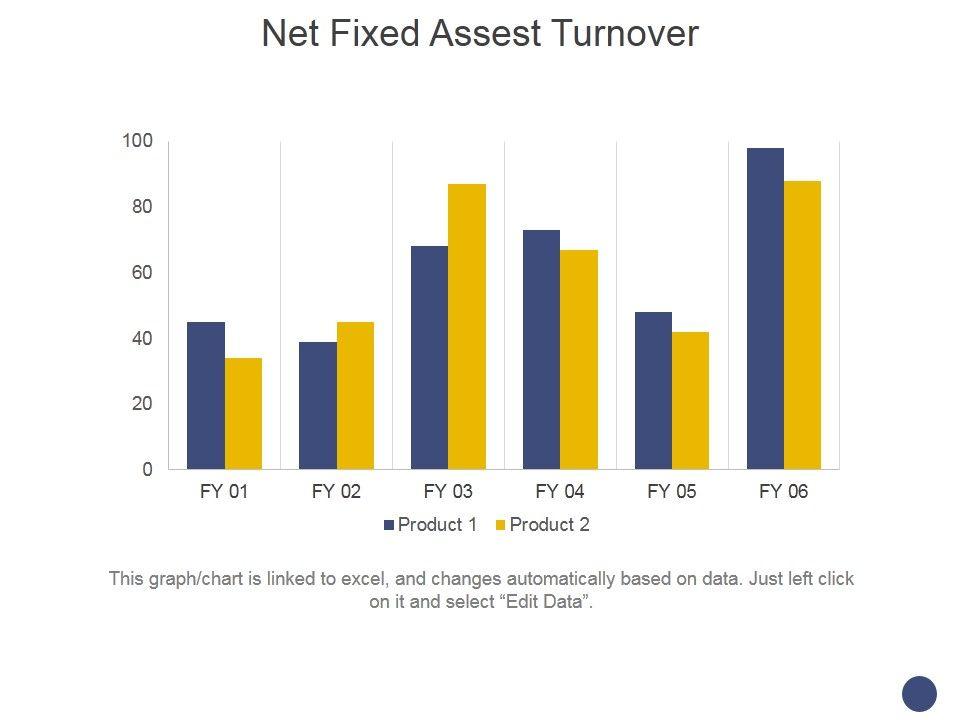 Net Fixed Assest Turnover

100
80
60
40
20
0

FY 01 FY 02 FY 03 FY 04 FY 05 FY 06

Product 1 Product 2

This graph/chart is linked to excel, and changes automatically based on data. Just left click on it and select “Edit Data”.