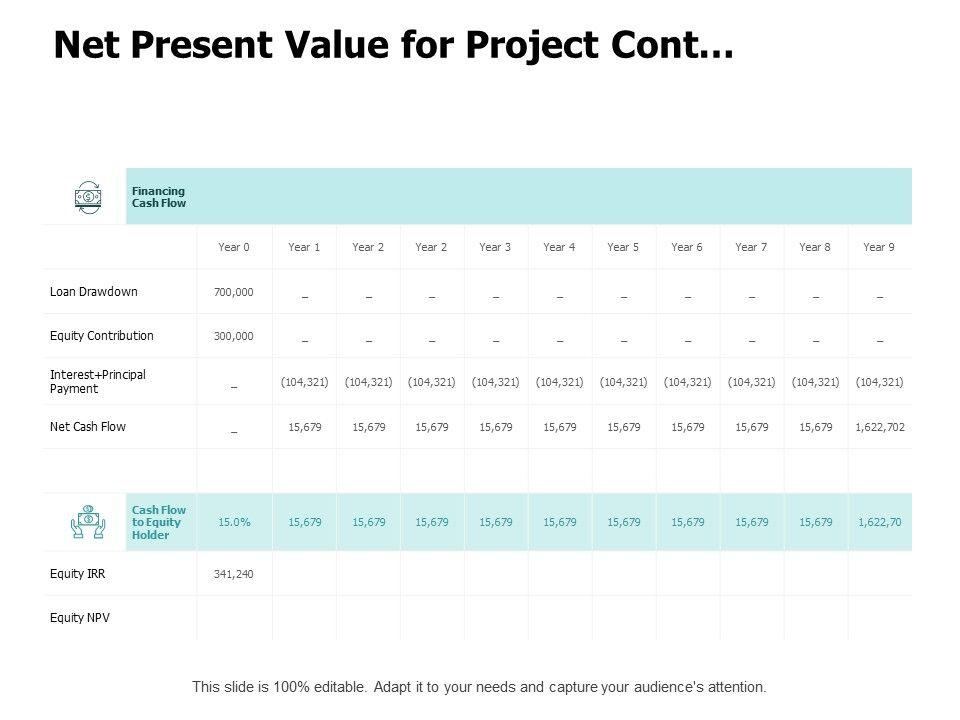 Net Present Value for Project Cont…

| Financing Cash Flow | | | | | | | | | | | |
|---|---|---|---|---|---|---|---|---|---|---|---|
| | Year 0 | Year 1 | Year 2 | Year 2 | Year 3 | Year 4 | Year 5 | Year 6 | Year 7 | Year 8 | Year 9 |
| Loan Drawdown | 700,000 | _ | _ | _ | _ | _ | _ | _ | _ | _ | _ |
| Equity Contribution | 300,000 | _ | _ | _ | _ | _ | _ | _ | _ | _ | _ |
| Interest+Principal Payment | _ | (104,321) | (104,321) | (104,321) | (104,321) | (104,321) | (104,321) | (104,321) | (104,321) | (104,321) | (104,321) |
| Net Cash Flow | _ | 15,679 | 15,679 | 15,679 | 15,679 | 15,679 | 15,679 | 15,679 | 15,679 | 15,679 | 1,622,702 |
| | | | | | | | | | | | |
| Cash Flow to Equity Holder | 15.0% | 15,679 | 15,679 | 15,679 | 15,679 | 15,679 | 15,679 | 15,679 | 15,679 | 15,679 | 1,622,70 |
| Equity IRR | 341,240 | | | | | | | | | | |
| Equity NPV | | | | | | | | | | | |

This slide is 100% editable. Adapt it to your needs and capture your audience's attention.