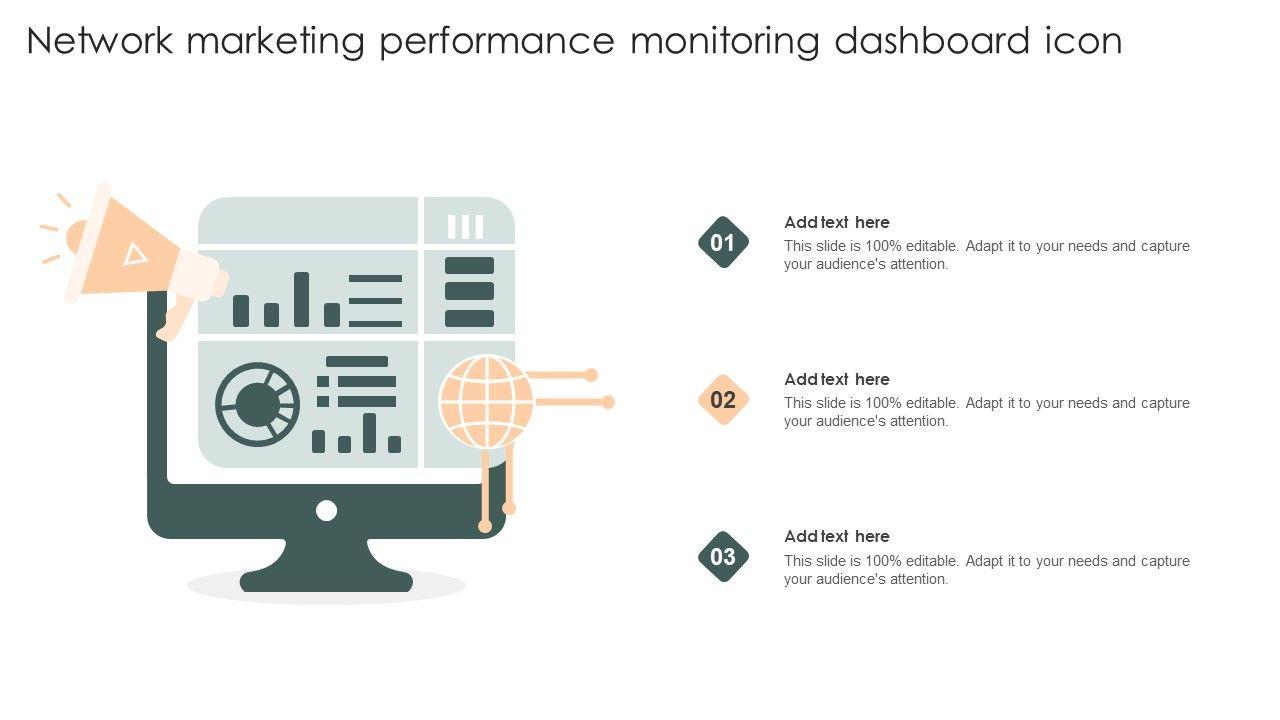 Network marketing performance monitoring dashboard icon

01

Add text here

This slide is 100% editable. Adapt it to your needs and capture your audience's attention.

02

Add text here

This slide is 100% editable. Adapt it to your needs and capture your audience's attention.

03

Add text here

This slide is 100% editable. Adapt it to your needs and capture your audience's attention.