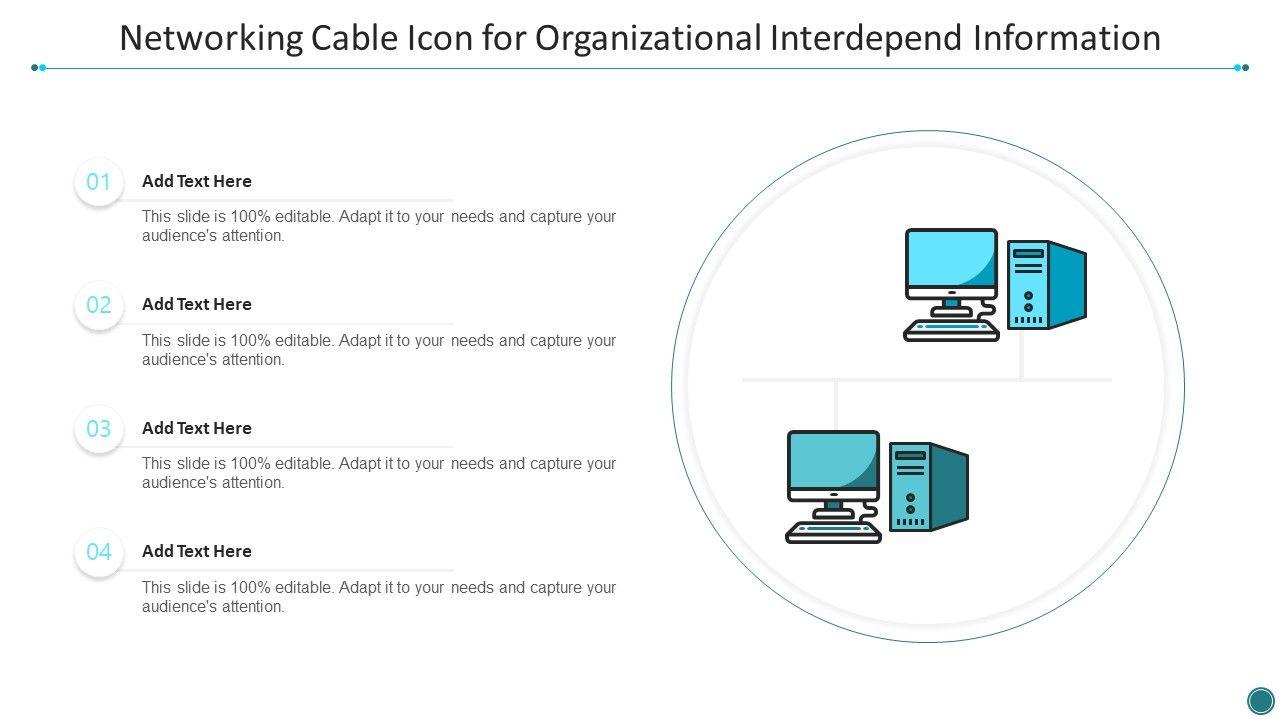 Networking Cable Icon for Organizational Interdepend Information

01
Add Text Here
This slide is 100% editable. Adapt it to your needs and capture your audience's attention.

02
Add Text Here
This slide is 100% editable. Adapt it to your needs and capture your audience's attention.

03
Add Text Here
This slide is 100% editable. Adapt it to your needs and capture your audience's attention.

04
Add Text Here
This slide is 100% editable. Adapt it to your needs and capture your audience's attention.