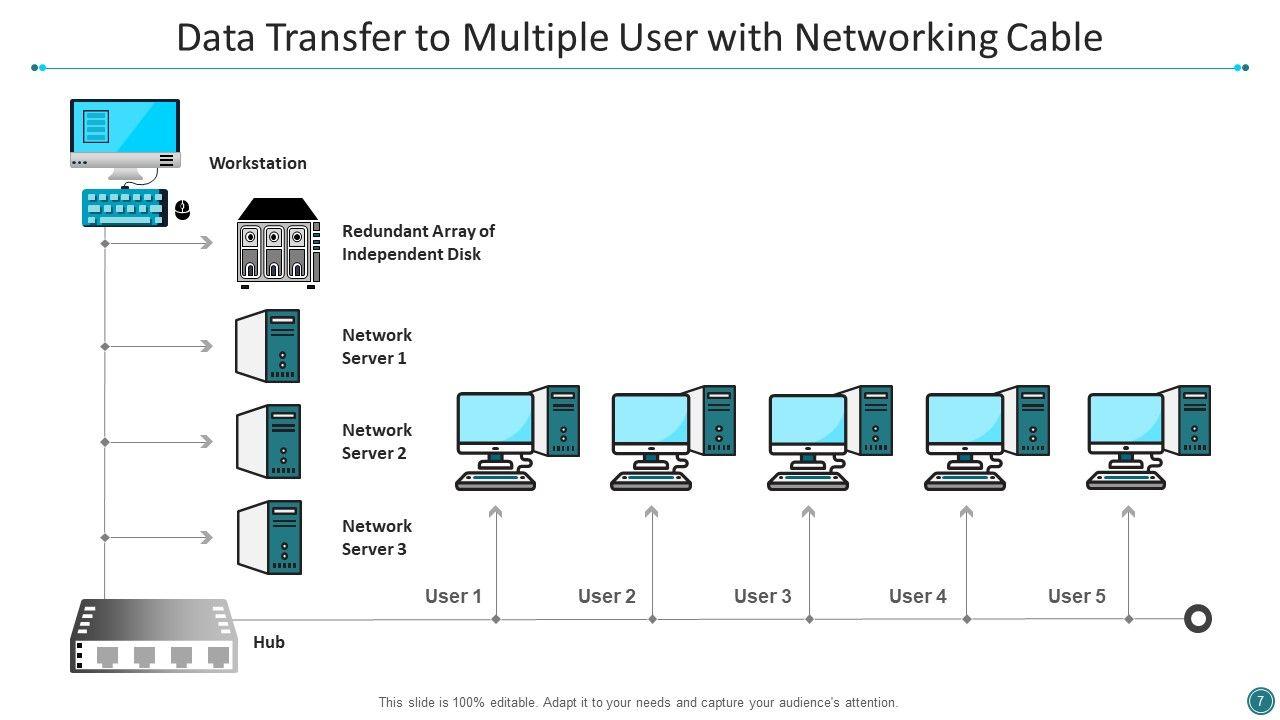 Data Transfer to Multiple User with Networking Cable

Workstation

Redundant Array of Independent Disk

Network Server 1

Network Server 2

Network Server 3

User 1

User 2

User 3

User 4

User 5

Hub

This slide is 100% editable. Adapt it to your needs and capture your audience's attention.

7