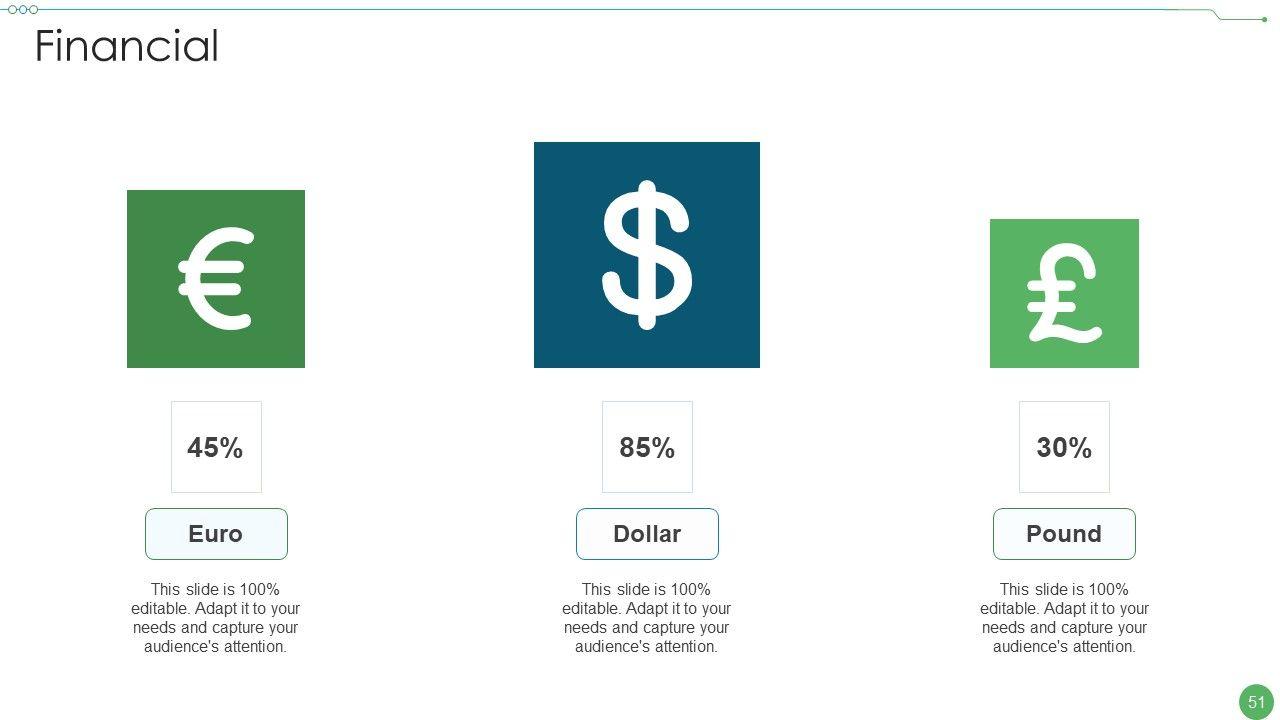 Financial

€

45%

Euro

This slide is 100% editable. Adapt it to your needs and capture your audience's attention.

$

85%

Dollar

This slide is 100% editable. Adapt it to your needs and capture your audience's attention.

£

30%

Pound

This slide is 100% editable. Adapt it to your needs and capture your audience's attention.

51