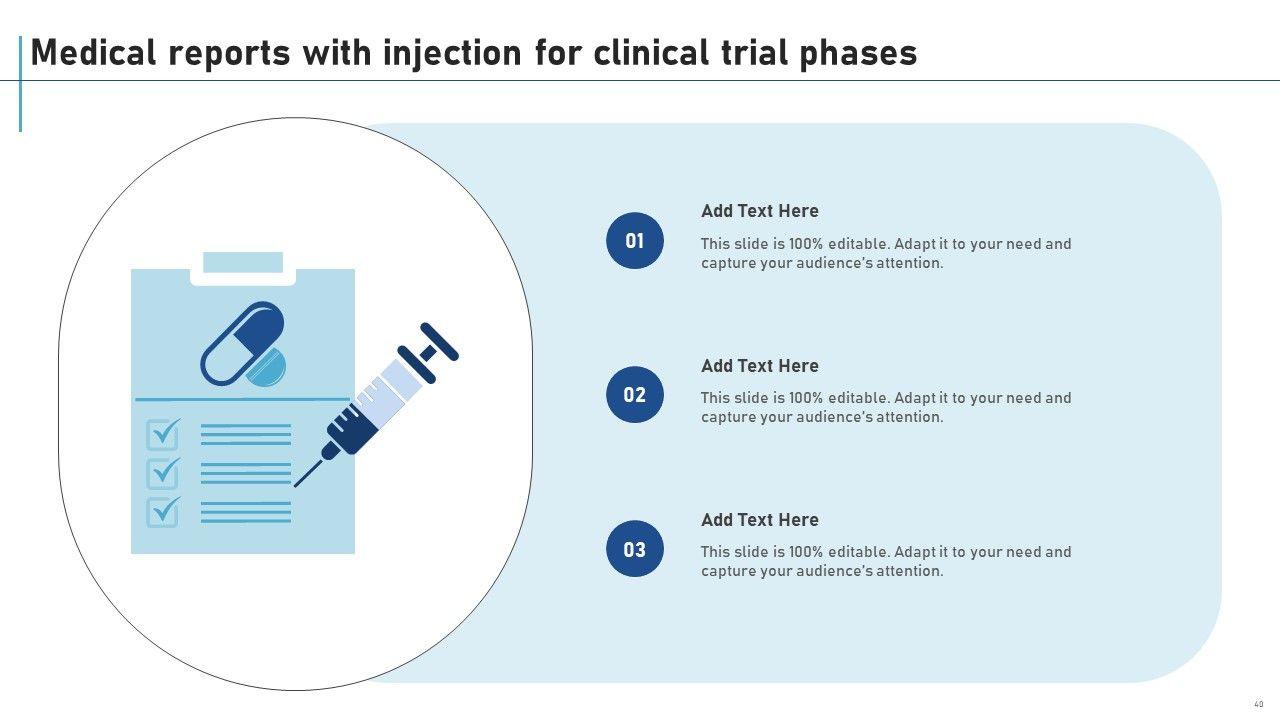 Medical reports with injection for clinical trial phases

01

Add Text Here

This slide is 100% editable. Adapt it to your need and capture your audience's attention.

02

Add Text Here

This slide is 100% editable. Adapt it to your need and capture your audience's attention.

03

Add Text Here

This slide is 100% editable. Adapt it to your need and capture your audience's attention.

40