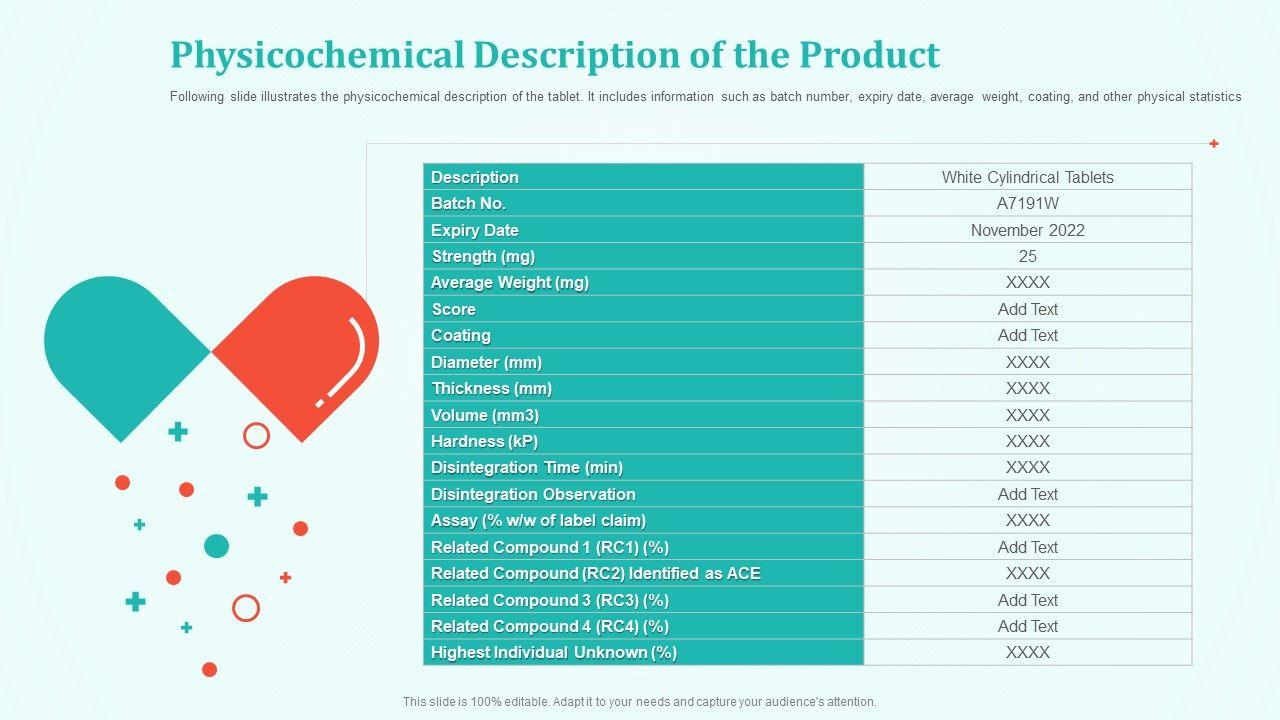 Physicochemical Description of the Product

Following slide illustrates the physicochemical description of the tablet. It includes information such as batch number, expiry date, average weight, coating, and other physical statistics

| Description | White Cylindrical Tablets |
|---|---|
| Batch No. | A7191W |
| Expiry Date | November 2022 |
| Strength (mg) | 25 |
| Average Weight (mg) | XXXX |
| Score | Add Text |
| Coating | Add Text |
| Diameter (mm) | XXXX |
| Thickness (mm) | XXXX |
| Volume (mm3) | XXXX |
| Hardness (kP) | XXXX |
| Disintegration Time (min) | XXXX |
| Disintegration Observation | Add Text |
| Assay (% w/w of label claim) | XXXX |
| Related Compound 1 (RC1) (%) | Add Text |
| Related Compound (RC2) Identified as ACE | XXXX |
| Related Compound 3 (RC3) (%) | Add Text |
| Related Compound 4 (RC4) (%) | Add Text |
| Highest Individual Unknown (%) | XXXX |

This slide is 100% editable. Adapt it to your needs and capture your audience's attention.