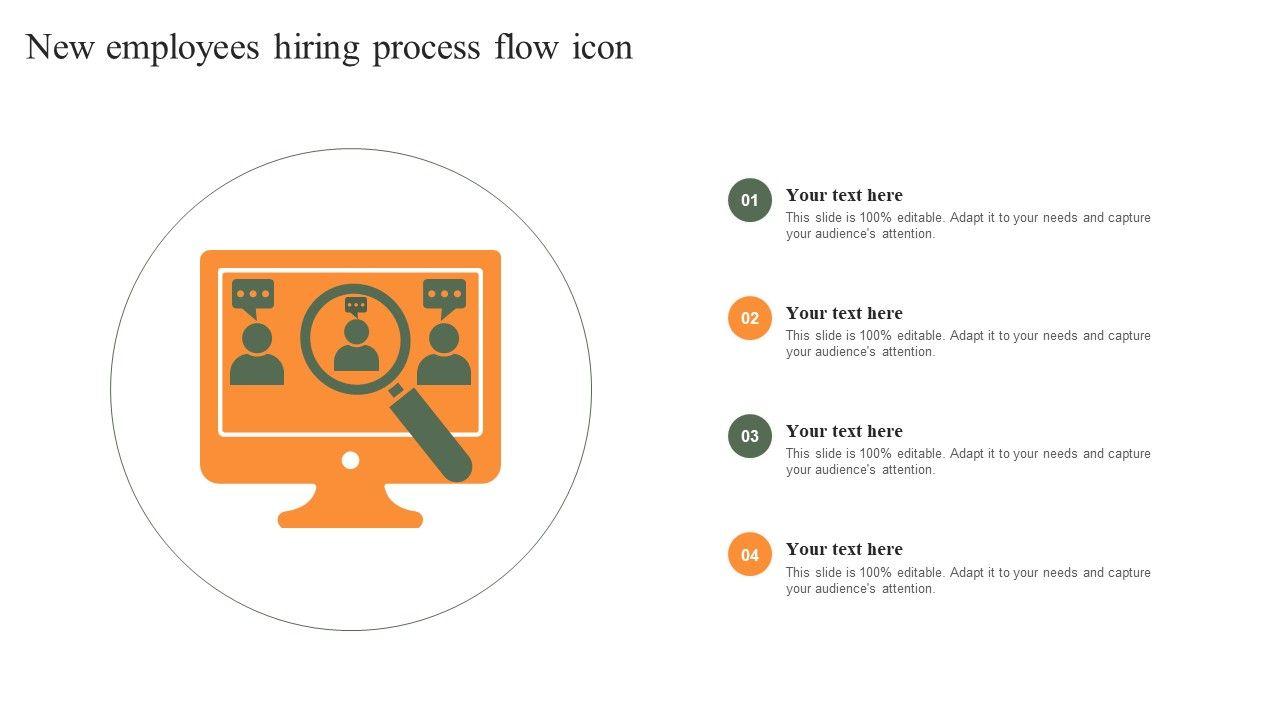 New employees hiring process flow icon

01
Your text here
This slide is 100% editable. Adapt it to your needs and capture your audience's attention.

02
Your text here
This slide is 100% editable. Adapt it to your needs and capture your audience's attention.

03
Your text here
This slide is 100% editable. Adapt it to your needs and capture your audience's attention.

04
Your text here
This slide is 100% editable. Adapt it to your needs and capture your audience's attention.