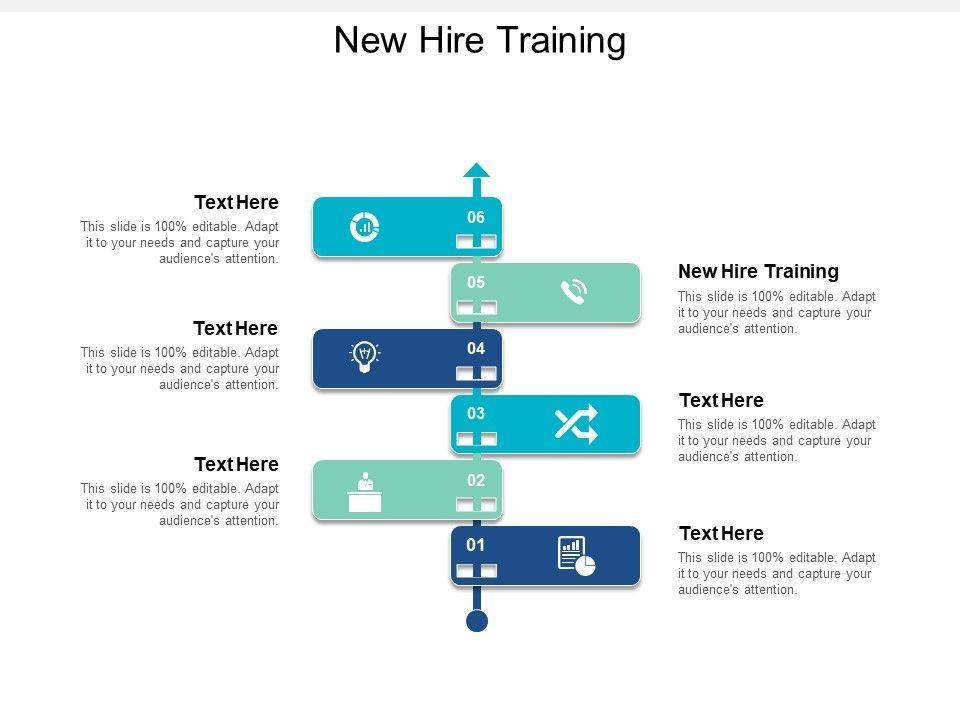 New Hire Training

Text Here
This slide is 100% editable. Adapt it to your needs and capture your audience's attention.

06

05

New Hire Training
This slide is 100% editable. Adapt it to your needs and capture your audience's attention.

Text Here
This slide is 100% editable. Adapt it to your needs and capture your audience's attention.

04

03

Text Here
This slide is 100% editable. Adapt it to your needs and capture your audience's attention.

Text Here
This slide is 100% editable. Adapt it to your needs and capture your audience's attention.

02

01

Text Here
This slide is 100% editable. Adapt it to your needs and capture your audience's attention.