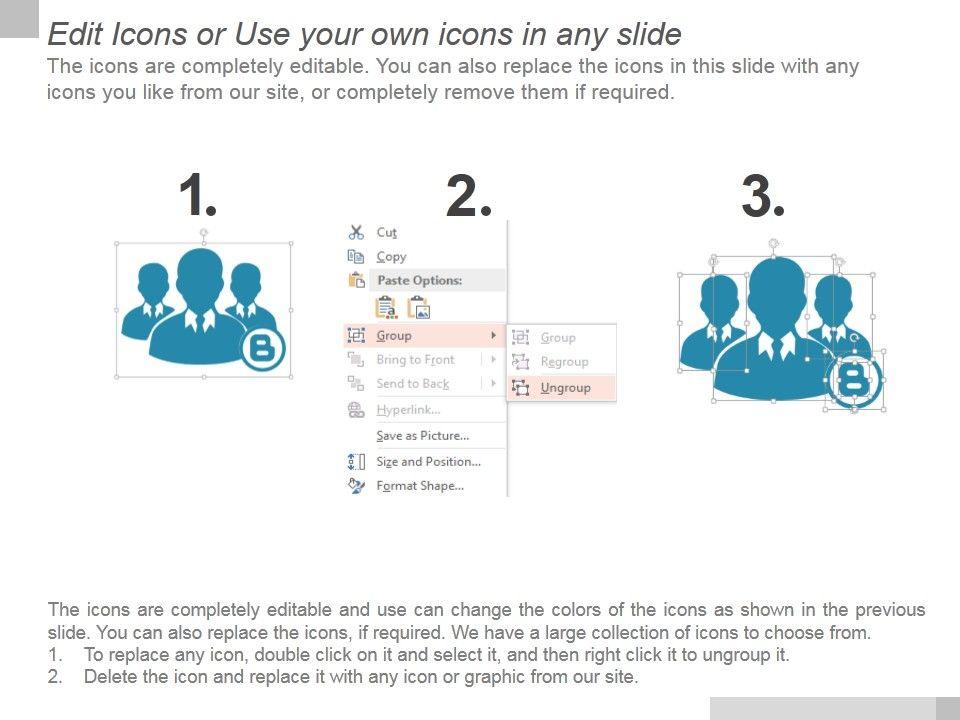 Edit Icons or Use your own icons in any slide
The icons are completely editable. You can also replace the icons in this slide with any icons you like from our site, or completely remove them if required.

1.

2.

3.

Cut
Copy
Paste Options:
Group
Bring to Front
Send to Back
Hyperlink...
Save as Picture...
Size and Position...
Format Shape...

Group
Regroup
Ungroup

The icons are completely editable and use can change the colors of the icons as shown in the previous slide. You can also replace the icons, if required. We have a large collection of icons to choose from.
1. To replace any icon, double click on it and select it, and then right click it to ungroup it.
2. Delete the icon and replace it with any icon or graphic from our site.