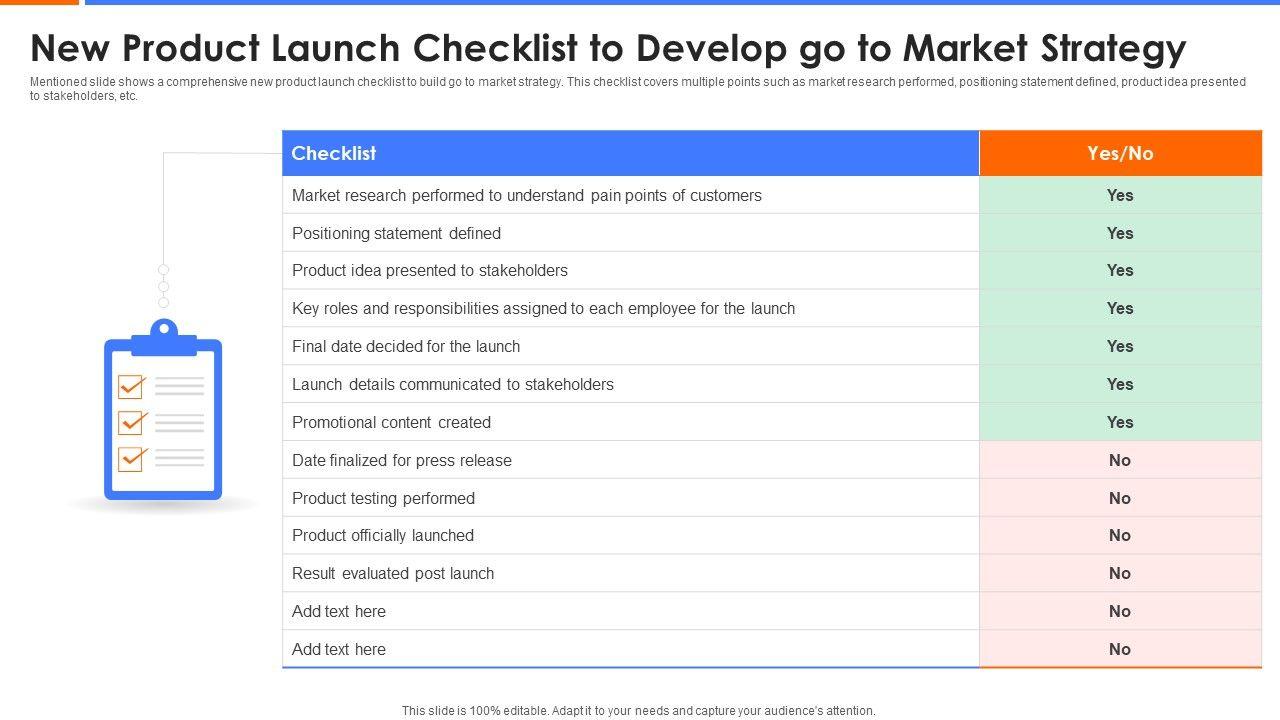 New Product Launch Checklist to Develop go to Market Strategy

Mentioned slide shows a comprehensive new product launch checklist to build go to market strategy. This checklist covers multiple points such as market research performed, positioning statement defined, product idea presented to stakeholders, etc.

| Checklist | Yes/No |
|---|---|
| Market research performed to understand pain points of customers | Yes |
| Positioning statement defined | Yes |
| Product idea presented to stakeholders | Yes |
| Key roles and responsibilities assigned to each employee for the launch | Yes |
| Final date decided for the launch | Yes |
| Launch details communicated to stakeholders | Yes |
| Promotional content created | Yes |
| Date finalized for press release | No |
| Product testing performed | No |
| Product officially launched | No |
| Result evaluated post launch | No |
| Add text here | No |
| Add text here | No |

This slide is 100% editable. Adapt it to your needs and capture your audience's attention.