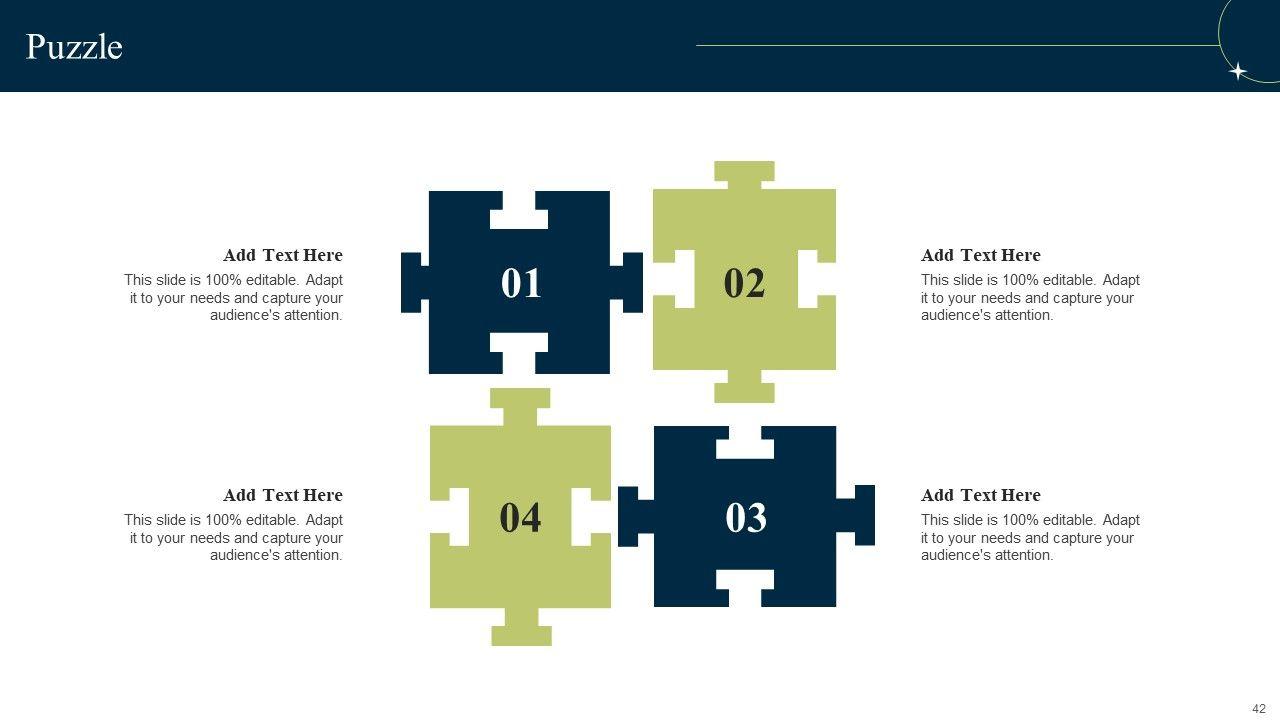 Puzzle

Add Text Here
This slide is 100% editable. Adapt it to your needs and capture your audience's attention.

01

02

Add Text Here
This slide is 100% editable. Adapt it to your needs and capture your audience's attention.

Add Text Here
This slide is 100% editable. Adapt it to your needs and capture your audience's attention.

04

03

Add Text Here
This slide is 100% editable. Adapt it to your needs and capture your audience's attention.

42