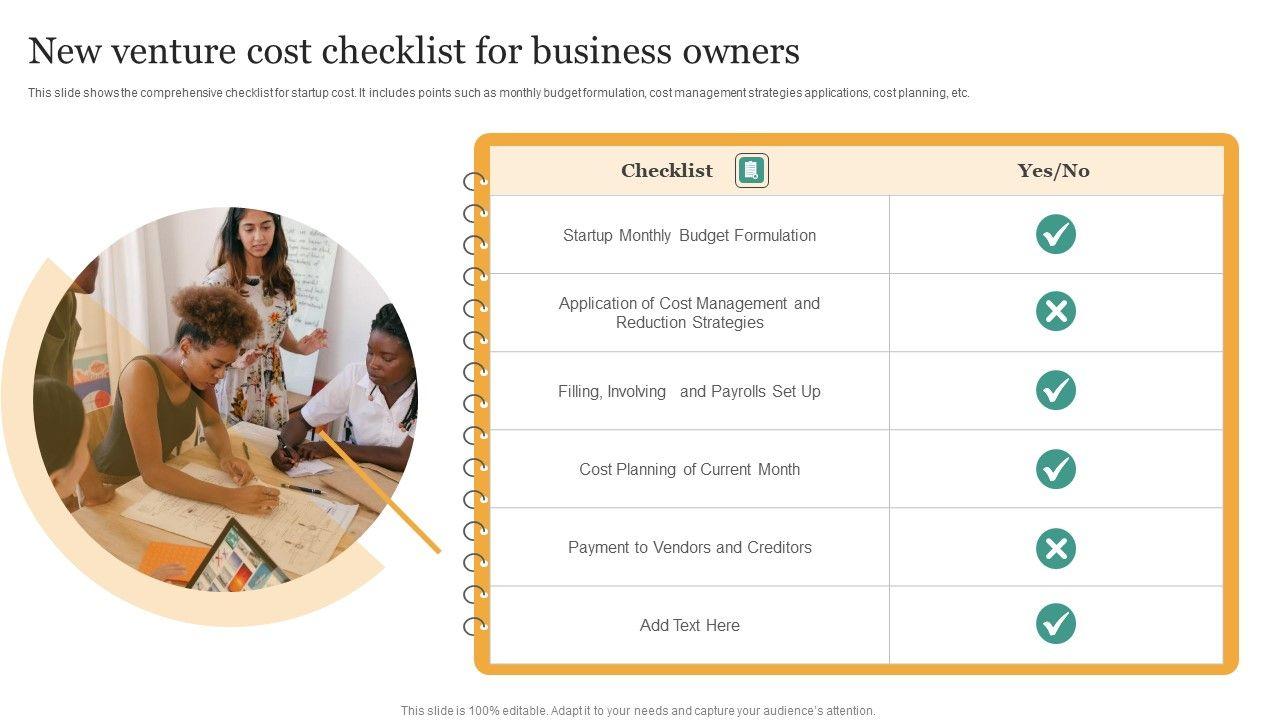 New venture cost checklist for business owners

This slide shows the comprehensive checklist for startup cost. It includes points such as monthly budget formulation, cost management strategies applications, cost planning, etc.

| Checklist | Yes/No |
|---|---|
| Startup Monthly Budget Formulation | ✓ |
| Application of Cost Management and Reduction Strategies | ✗ |
| Filling, Involving and Payrolls Set Up | ✓ |
| Cost Planning of Current Month | ✓ |
| Payment to Vendors and Creditors | ✗ |
| Add Text Here | ✓ |

This slide is 100% editable. Adapt it to your needs and capture your audience's attention.