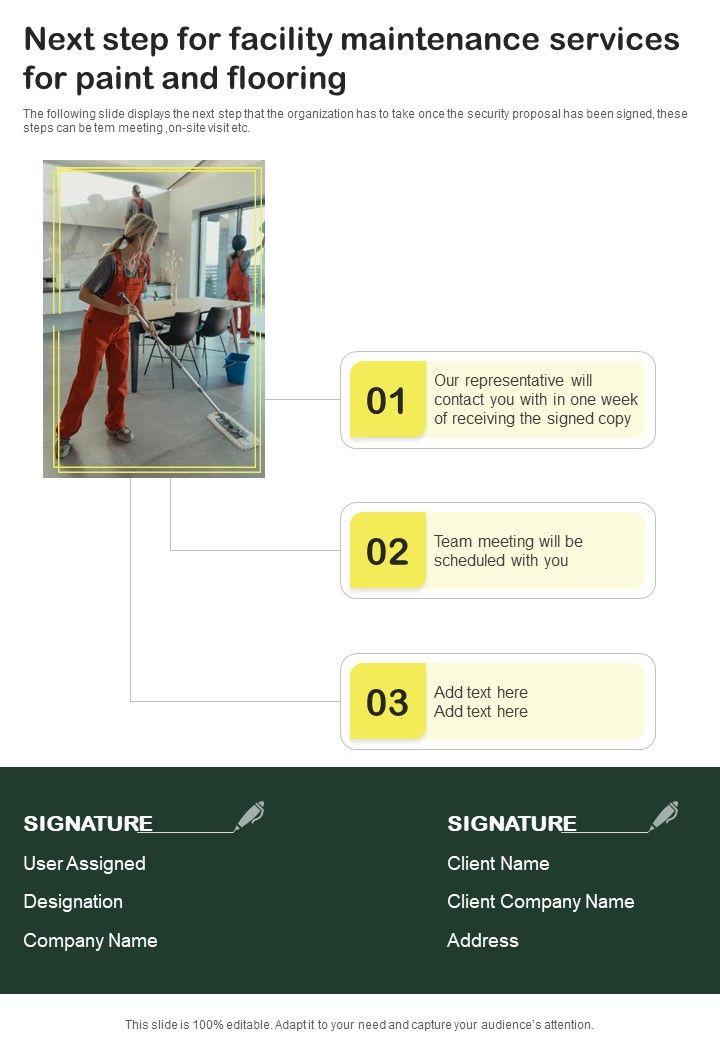 Next step for facility maintenance services for paint and flooring

The following slide displays the next step that the organization has to take once the security proposal has been signed, these steps can be tem meeting ,on-site visit etc.

01
Our representative will contact you with in one week of receiving the signed copy

02
Team meeting will be scheduled with you

03
Add text here
Add text here

SIGNATURE
User Assigned
Designation
Company Name

SIGNATURE
Client Name
Client Company Name
Address

This slide is 100% editable. Adapt it to your need and capture your audience's attention.