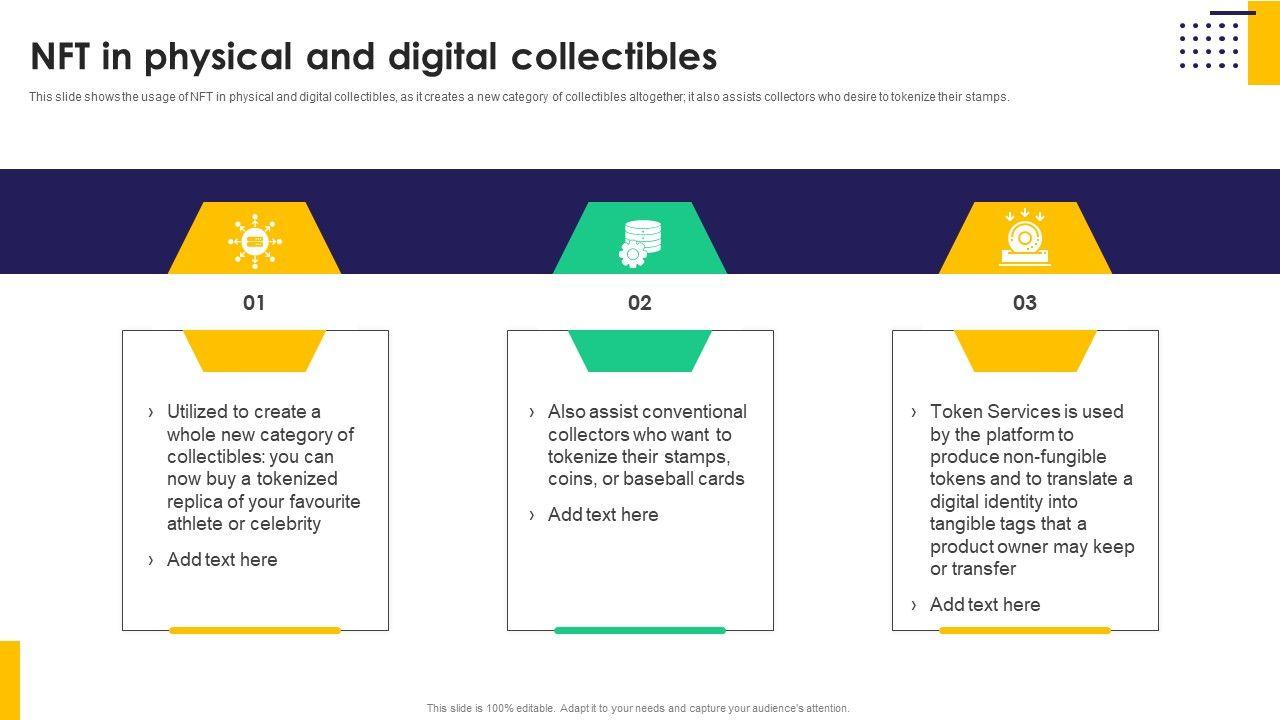 NFT in physical and digital collectibles

This slide shows the usage of NFT in physical and digital collectibles, as it creates a new category of collectibles altogether; it also assists collectors who desire to tokenize their stamps.

01

› Utilized to create a whole new category of collectibles: you can now buy a tokenized replica of your favourite athlete or celebrity

› Add text here

02

› Also assist conventional collectors who want to tokenize their stamps, coins, or baseball cards

› Add text here

03

› Token Services is used by the platform to produce non-fungible tokens and to translate a digital identity into tangible tags that a product owner may keep or transfer

› Add text here

This slide is 100% editable. Adapt it to your needs and capture your audience's attention.