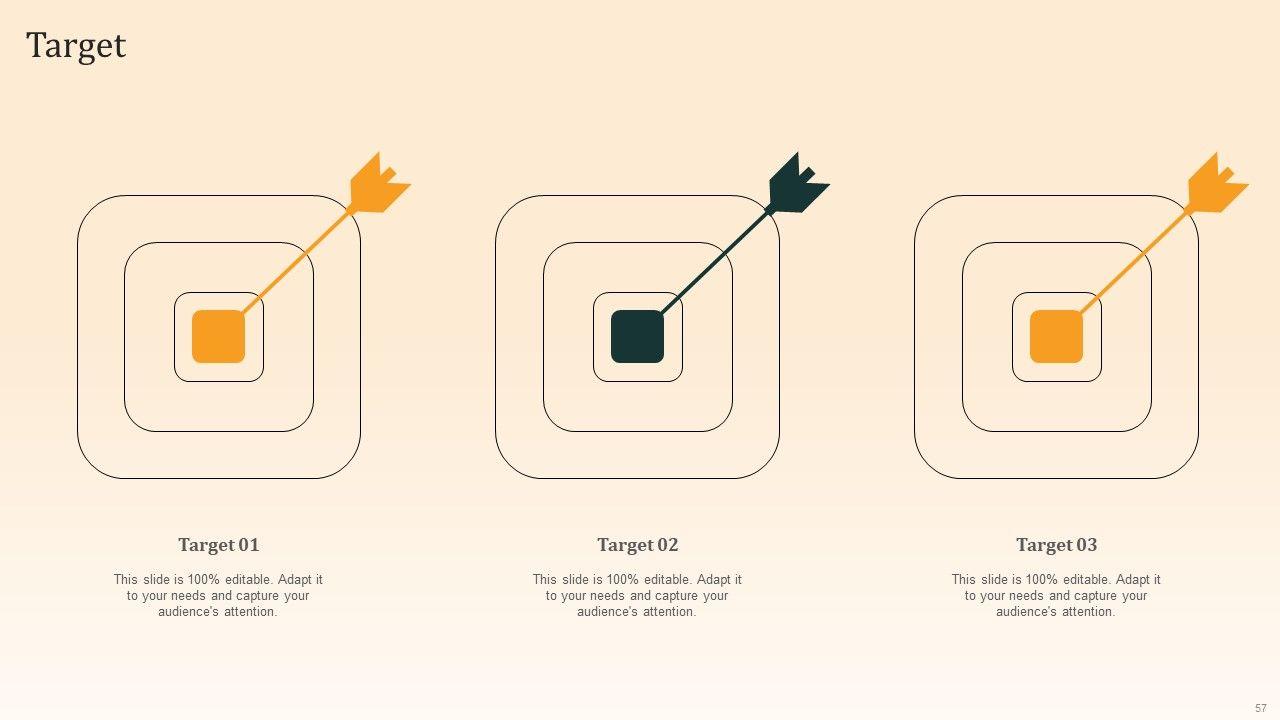 Target

Target 01

This slide is 100% editable. Adapt it to your needs and capture your audience's attention.

Target 02

This slide is 100% editable. Adapt it to your needs and capture your audience's attention.

Target 03

This slide is 100% editable. Adapt it to your needs and capture your audience's attention.

57