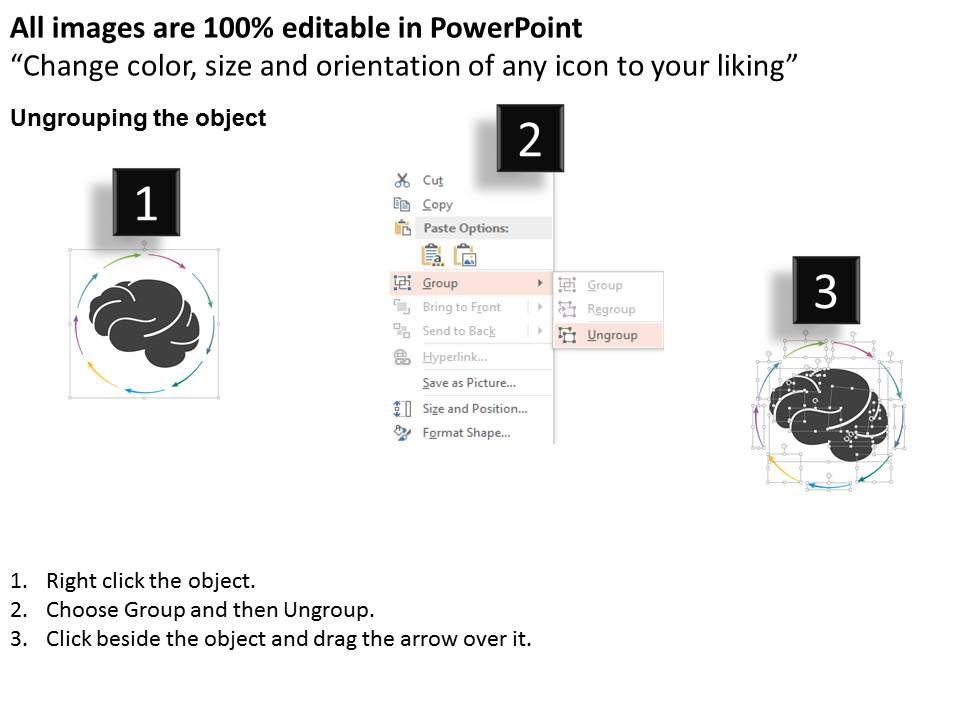 All images are 100% editable in PowerPoint
“Change color, size and orientation of any icon to your liking”

Ungrouping the object

1

2

Cut
Copy
Paste Options:
Group
Bring to Front
Send to Back
Hyperlink...
Save as Picture...
Size and Position...
Format Shape...

Group
Regroup
Ungroup

3

1. Right click the object.
2. Choose Group and then Ungroup.
3. Click beside the object and drag the arrow over it.