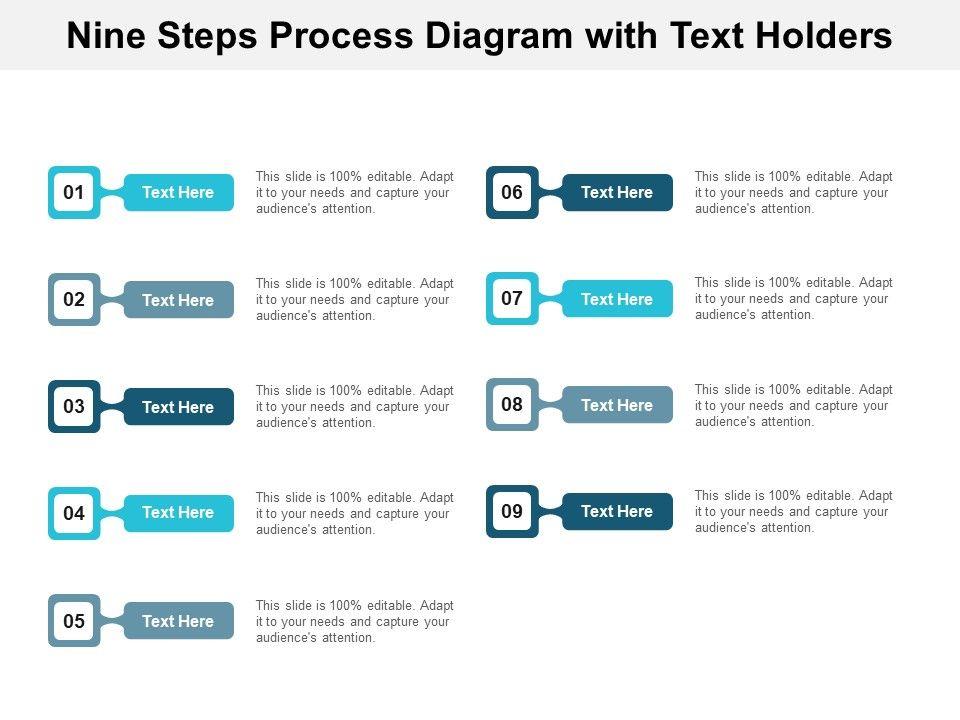 Nine Steps Process Diagram with Text Holders

01 Text Here
This slide is 100% editable. Adapt it to your needs and capture your audience's attention.

02 Text Here
This slide is 100% editable. Adapt it to your needs and capture your audience's attention.

03 Text Here
This slide is 100% editable. Adapt it to your needs and capture your audience's attention.

04 Text Here
This slide is 100% editable. Adapt it to your needs and capture your audience's attention.

05 Text Here
This slide is 100% editable. Adapt it to your needs and capture your audience's attention.

06 Text Here
This slide is 100% editable. Adapt it to your needs and capture your audience's attention.

07 Text Here
This slide is 100% editable. Adapt it to your needs and capture your audience's attention.

08 Text Here
This slide is 100% editable. Adapt it to your needs and capture your audience's attention.

09 Text Here
This slide is 100% editable. Adapt it to your needs and capture your audience's attention.