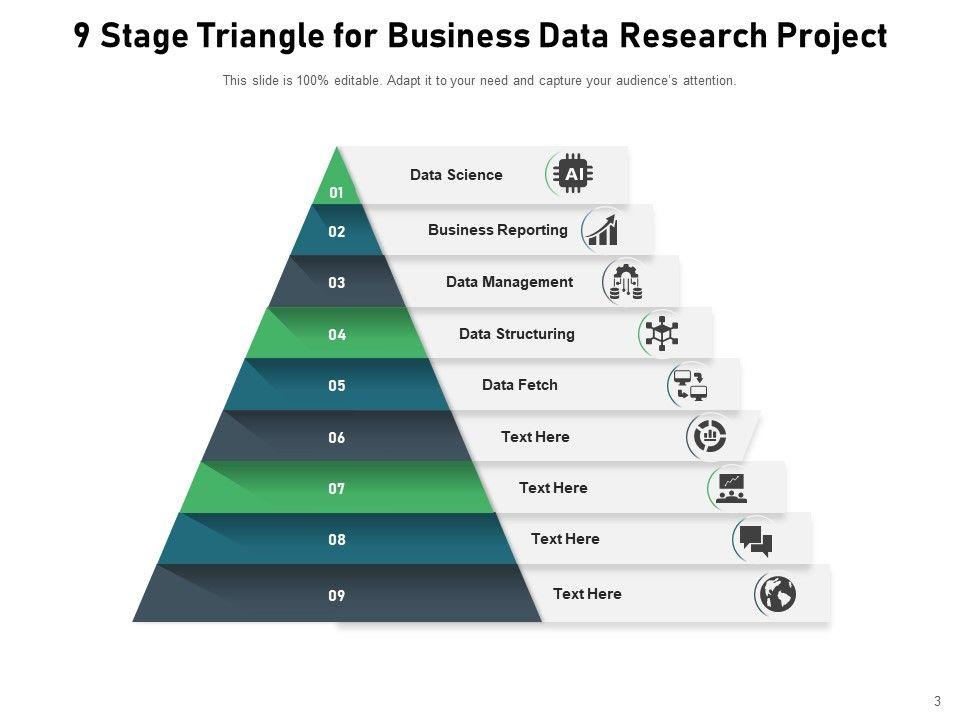 9 Stage Triangle for Business Data Research Project

This slide is 100% editable. Adapt it to your need and capture your audience's attention.

01 Data Science AI

02 Business Reporting

03 Data Management

04 Data Structuring

05 Data Fetch

06 Text Here

07 Text Here

08 Text Here

09 Text Here

3