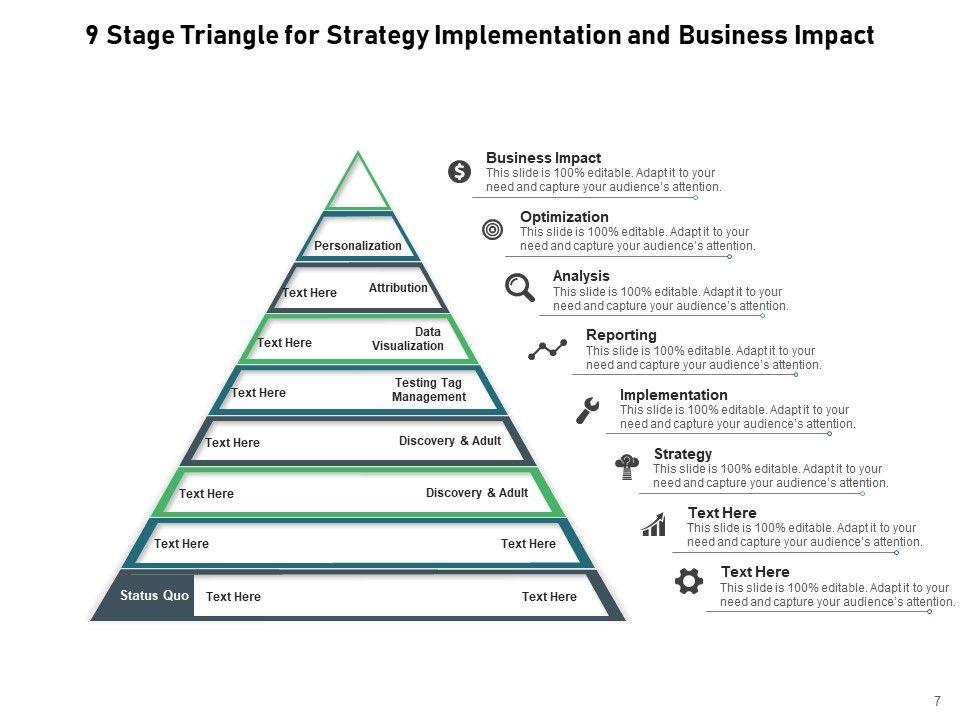 9 Stage Triangle for Strategy Implementation and Business Impact

Personalization

Text Here Attribution

Text Here Data Visualization

Text Here Testing Tag Management

Text Here Discovery & Adult

Text Here Discovery & Adult

Text Here Text Here

Status Quo Text Here Text Here

Business Impact
This slide is 100% editable. Adapt it to your need and capture your audience's attention.

Optimization
This slide is 100% editable. Adapt it to your need and capture your audience's attention.

Analysis
This slide is 100% editable. Adapt it to your need and capture your audience's attention.

Reporting
This slide is 100% editable. Adapt it to your need and capture your audience's attention.

Implementation
This slide is 100% editable. Adapt it to your need and capture your audience's attention.

Strategy
This slide is 100% editable. Adapt it to your need and capture your audience's attention.

Text Here
This slide is 100% editable. Adapt it to your need and capture your audience's attention.

Text Here
This slide is 100% editable. Adapt it to your need and capture your audience's attention.

7