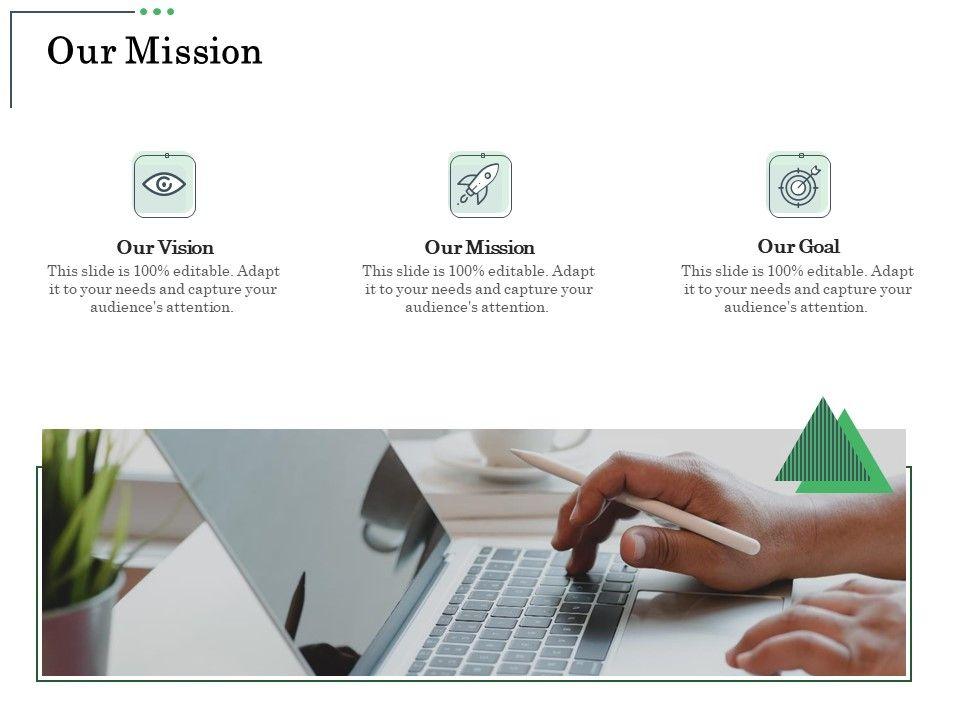 Our Mission

Our Vision
This slide is 100% editable. Adapt it to your needs and capture your audience's attention.

Our Mission
This slide is 100% editable. Adapt it to your needs and capture your audience's attention.

Our Goal
This slide is 100% editable. Adapt it to your needs and capture your audience's attention.