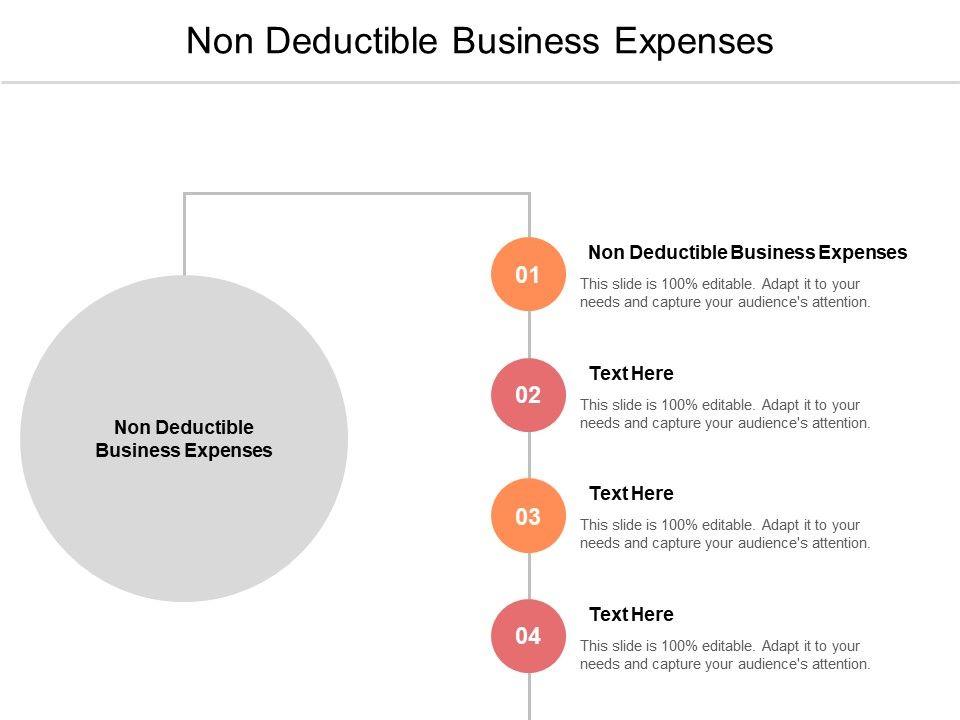 Non Deductible Business Expenses

Non Deductible Business Expenses

01

Non Deductible Business Expenses

This slide is 100% editable. Adapt it to your needs and capture your audience's attention.

02

Text Here

This slide is 100% editable. Adapt it to your needs and capture your audience's attention.

03

Text Here

This slide is 100% editable. Adapt it to your needs and capture your audience's attention.

04

Text Here

This slide is 100% editable. Adapt it to your needs and capture your audience's attention.