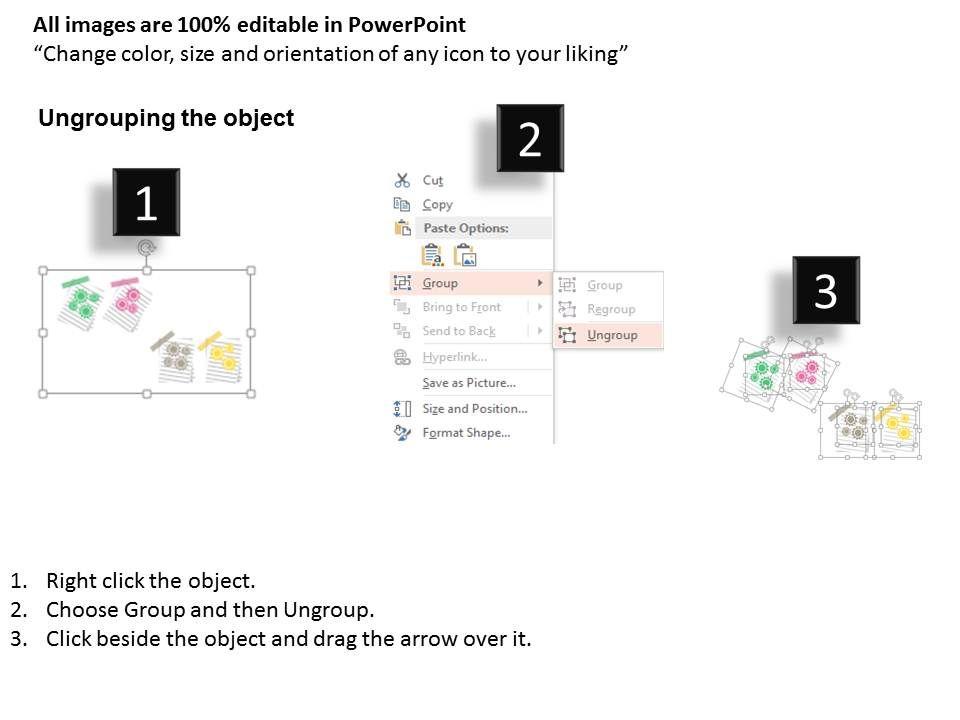 All images are 100% editable in PowerPoint
“Change color, size and orientation of any icon to your liking”

Ungrouping the object

1

2

Cut
Copy
Paste Options:
Group
Bring to Front
Send to Back
Hyperlink...
Save as Picture...
Size and Position...
Format Shape...

Group
Regroup
Ungroup

3

1. Right click the object.
2. Choose Group and then Ungroup.
3. Click beside the object and drag the arrow over it.