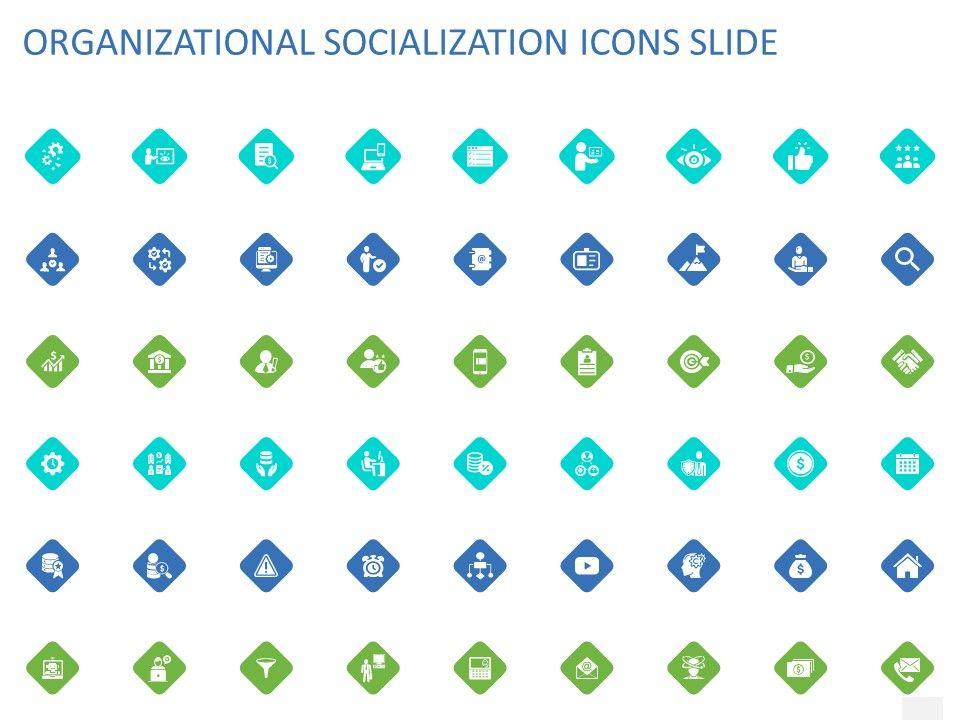 ORGANIZATIONAL SOCIALIZATION ICONS SLIDE