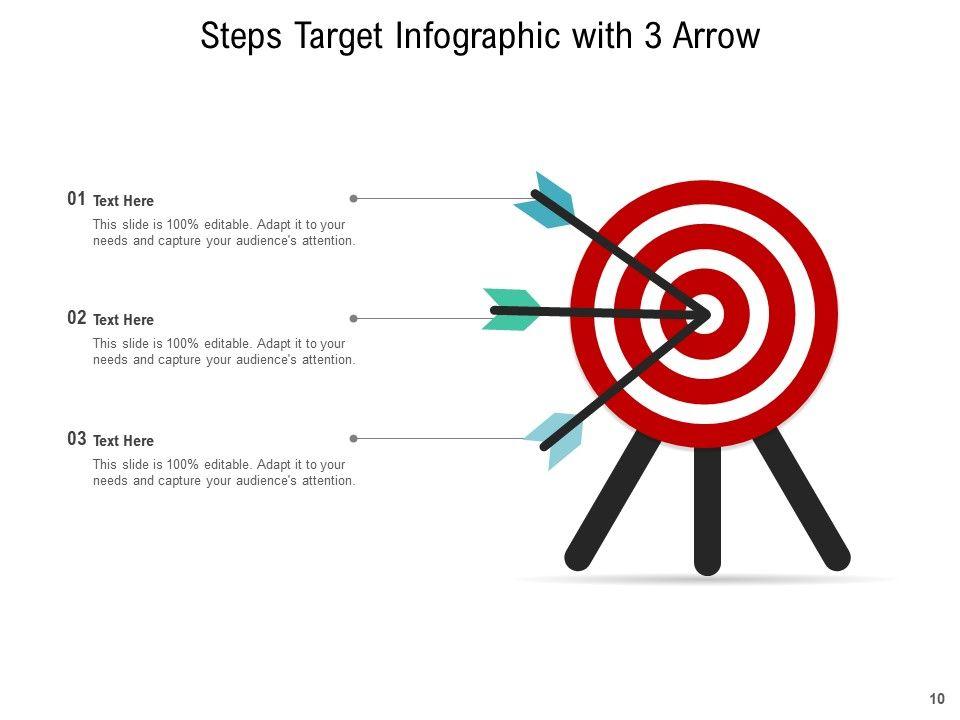 Steps Target Infographic with 3 Arrow

01 Text Here
This slide is 100% editable. Adapt it to your needs and capture your audience's attention.

02 Text Here
This slide is 100% editable. Adapt it to your needs and capture your audience's attention.

03 Text Here
This slide is 100% editable. Adapt it to your needs and capture your audience's attention.

10