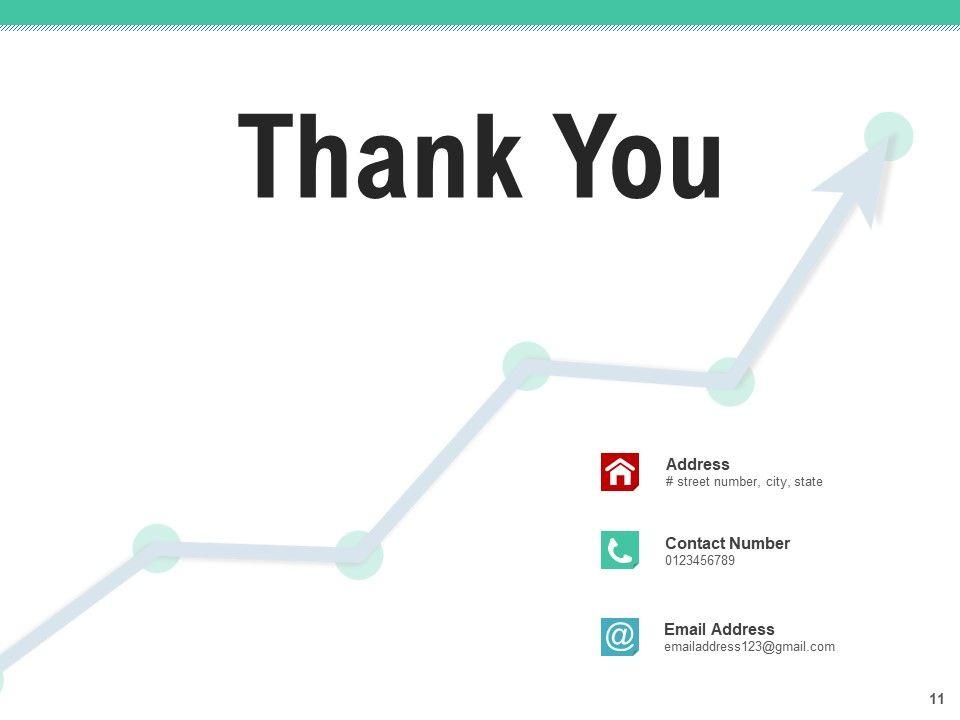 Thank You

Address
# street number, city, state

Contact Number
0123456789

Email Address
emailaddress123@gmail.com

11