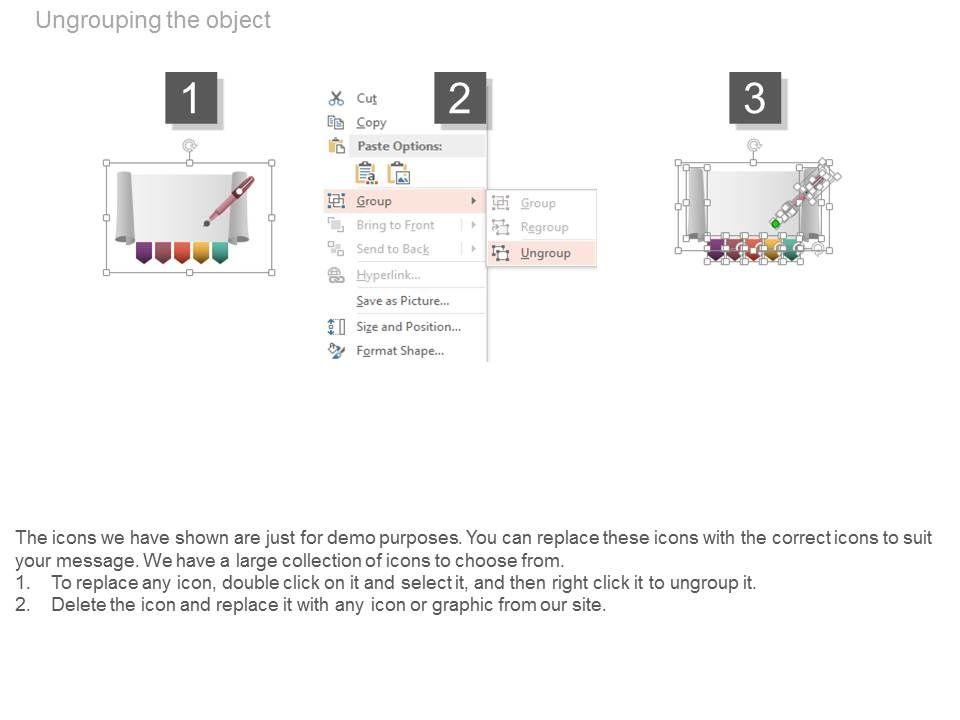 Ungrouping the object

1

2

3

Cut
Copy
Paste Options:
Group
Bring to Front
Send to Back
Hyperlink...
Save as Picture...
Size and Position...
Format Shape...

Group
Regroup
Ungroup

The icons we have shown are just for demo purposes. You can replace these icons with the correct icons to suit your message. We have a large collection of icons to choose from.
1. To replace any icon, double click on it and select it, and then right click it to ungroup it.
2. Delete the icon and replace it with any icon or graphic from our site.