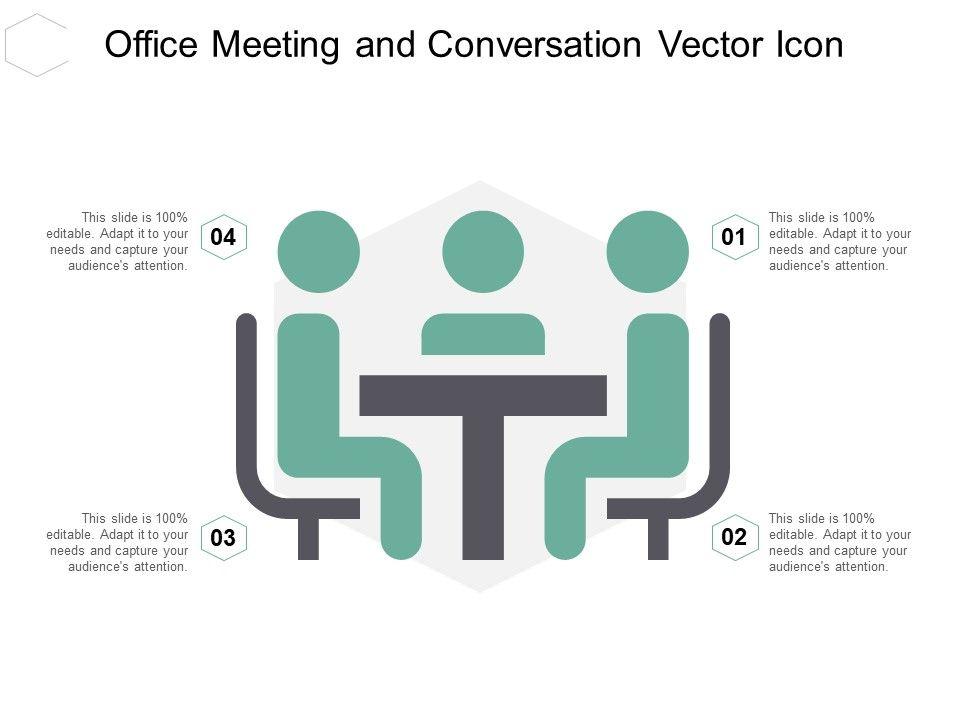 Office Meeting and Conversation Vector Icon

This slide is 100% editable. Adapt it to your needs and capture your audience's attention.

04

01

This slide is 100% editable. Adapt it to your needs and capture your audience's attention.

This slide is 100% editable. Adapt it to your needs and capture your audience's attention.

03

02

This slide is 100% editable. Adapt it to your needs and capture your audience's attention.