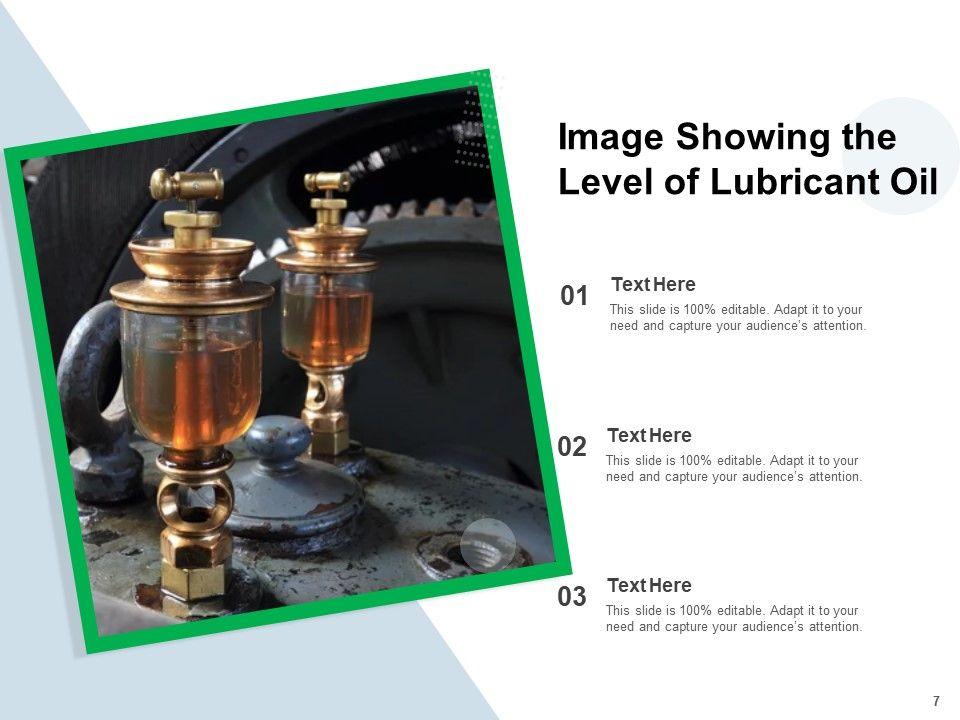 Image Showing the Level of Lubricant Oil

01
Text Here
This slide is 100% editable. Adapt it to your need and capture your audience's attention.

02
Text Here
This slide is 100% editable. Adapt it to your need and capture your audience's attention.

03
Text Here
This slide is 100% editable. Adapt it to your need and capture your audience's attention.

7