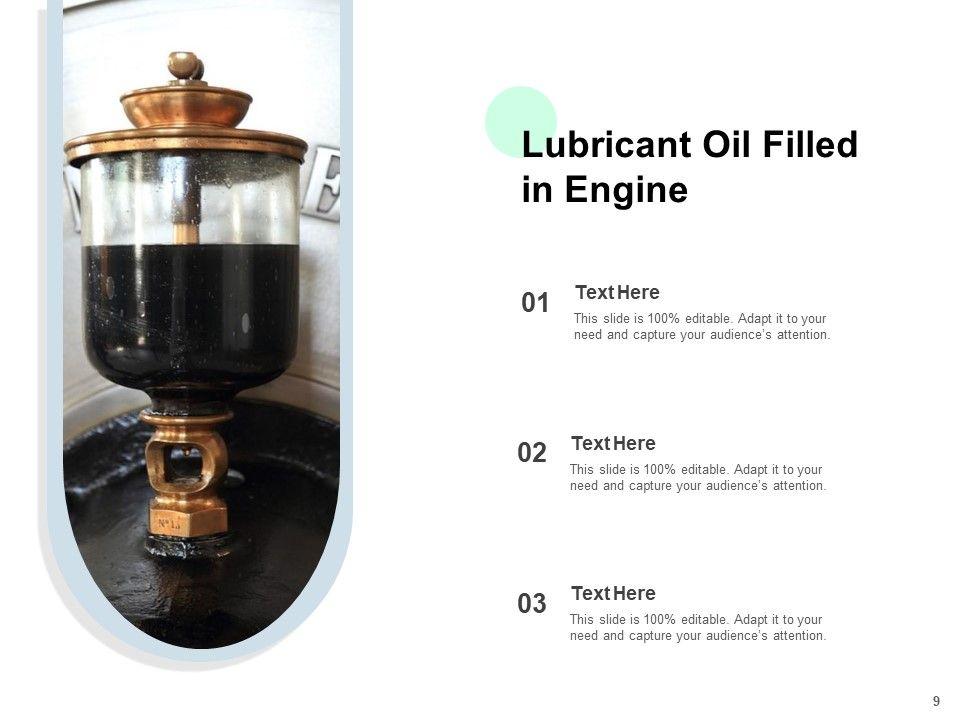 Lubricant Oil Filled in Engine

01
Text Here
This slide is 100% editable. Adapt it to your need and capture your audience's attention.

02
Text Here
This slide is 100% editable. Adapt it to your need and capture your audience's attention.

03
Text Here
This slide is 100% editable. Adapt it to your need and capture your audience's attention.

9