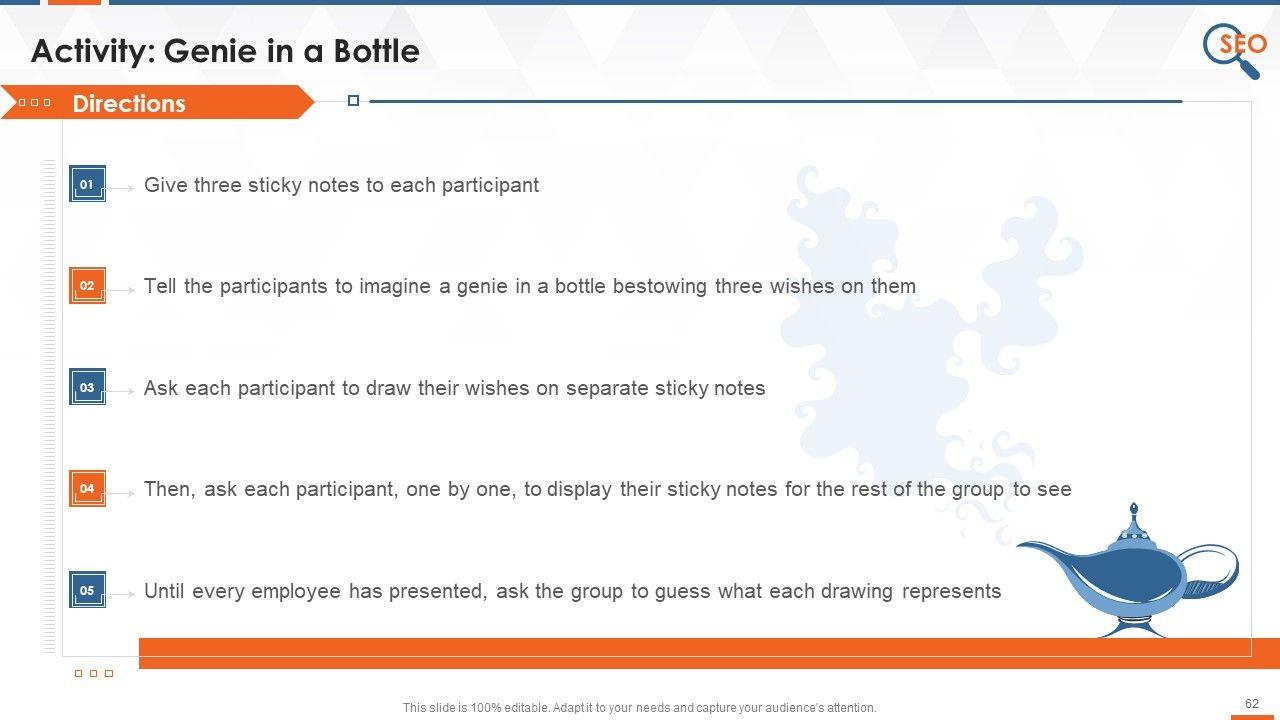 Activity: Genie in a Bottle

SEO

Directions

01 Give three sticky notes to each participant

02 Tell the participants to imagine a genie in a bottle bestowing three wishes on them

03 Ask each participant to draw their wishes on separate sticky notes

04 Then, ask each participant, one by one, to display their sticky notes for the rest of the group to see

05 Until every employee has presented, ask the group to guess what each drawing represents

This slide is 100% editable. Adapt it to your needs and capture your audience's attention.

62