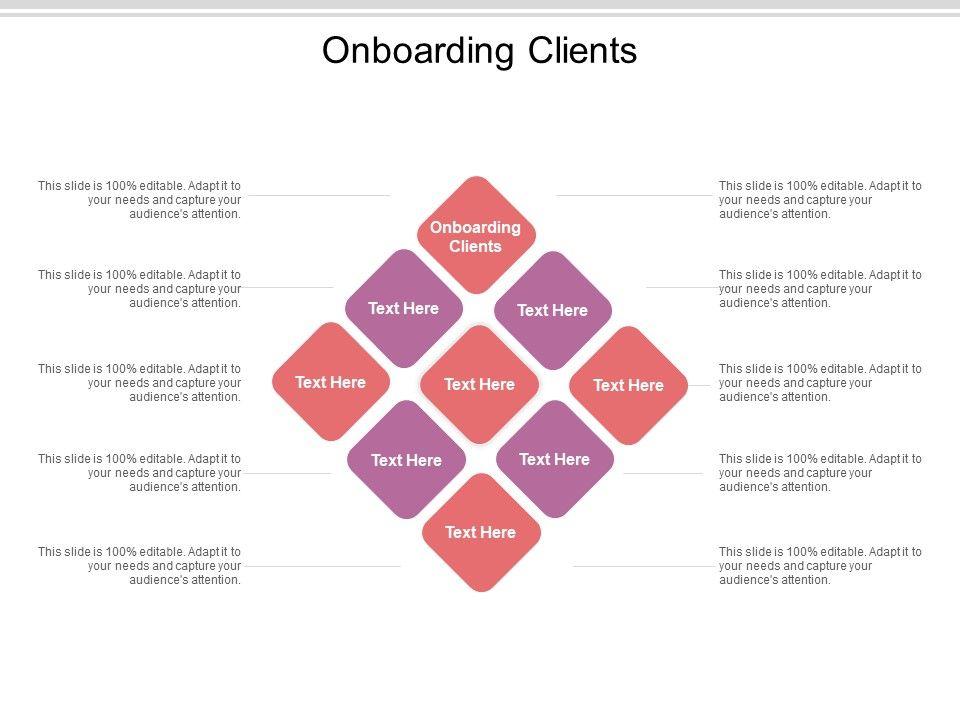 Onboarding Clients

This slide is 100% editable. Adapt it to your needs and capture your audience's attention.

This slide is 100% editable. Adapt it to your needs and capture your audience's attention.

This slide is 100% editable. Adapt it to your needs and capture your audience's attention.

This slide is 100% editable. Adapt it to your needs and capture your audience's attention.

This slide is 100% editable. Adapt it to your needs and capture your audience's attention.

Onboarding Clients

Text Here

Text Here

Text Here

Text Here

Text Here

Text Here

Text Here

Text Here

This slide is 100% editable. Adapt it to your needs and capture your audience's attention.

This slide is 100% editable. Adapt it to your needs and capture your audience's attention.

This slide is 100% editable. Adapt it to your needs and capture your audience's attention.

This slide is 100% editable. Adapt it to your needs and capture your audience's attention.

This slide is 100% editable. Adapt it to your needs and capture your audience's attention.