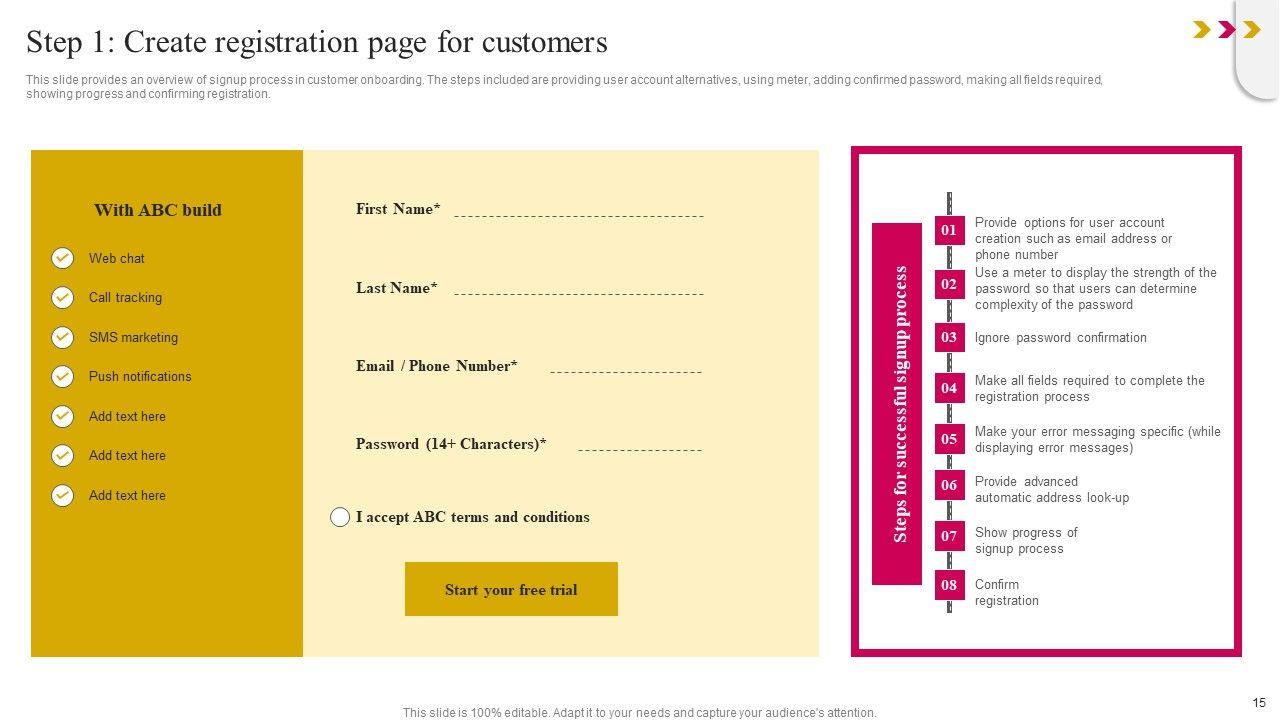 Step 1: Create registration page for customers

This slide provides an overview of signup process in customer onboarding. The steps included are providing user account alternatives, using meter, adding confirmed password, making all fields required, showing progress and confirming registration.

With ABC build

Web chat

Call tracking

SMS marketing

Push notifications

Add text here

Add text here

Add text here

First Name* ____

Last Name* ____

Email / Phone Number* ____

Password (14+ Characters)* ____

I accept ABC terms and conditions

Start your free trial

Steps for successful signup process

01 Provide options for user account creation such as email address or phone number

02 Use a meter to display the strength of the password so that users can determine complexity of the password

03 Ignore password confirmation

04 Make all fields required to complete the registration process

05 Make your error messaging specific (while displaying error messages)

06 Provide advanced automatic address look-up

07 Show progress of signup process

08 Confirm registration

This slide is 100% editable. Adapt it to your needs and capture your audience's attention.

15