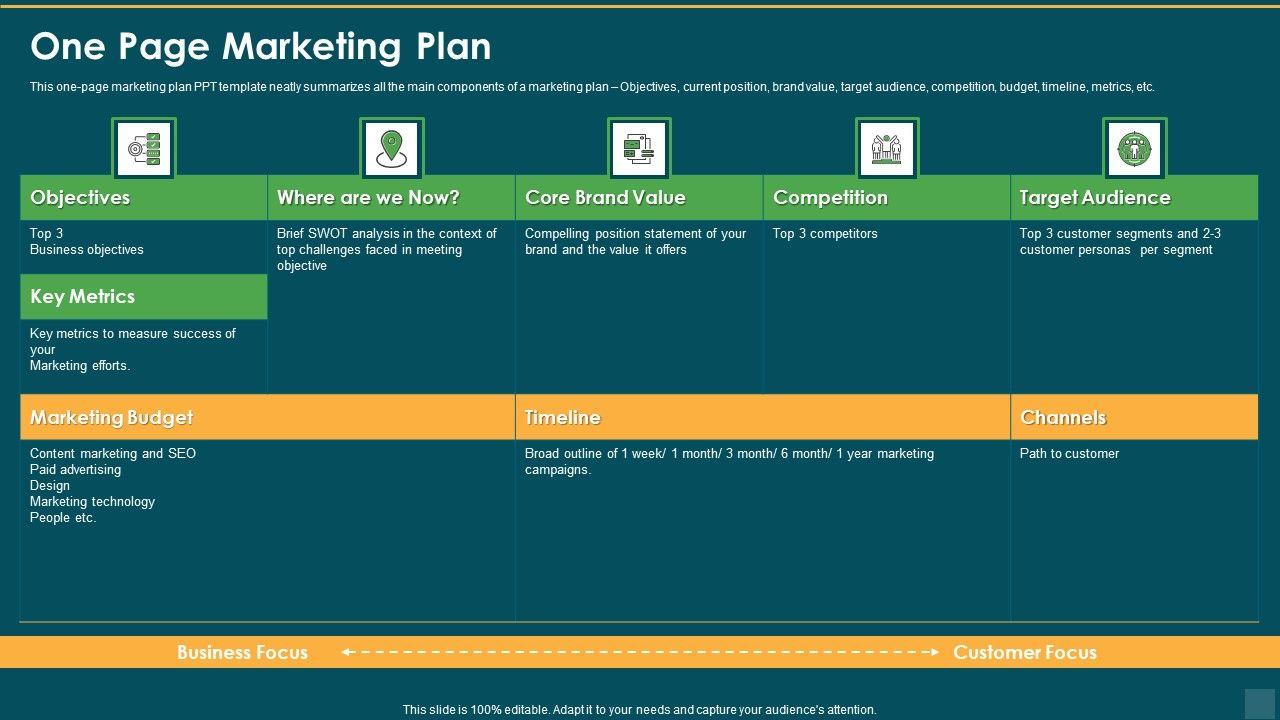 One Page Marketing Plan

This one-page marketing plan PPT template neatly summarizes all the main components of a marketing plan – Objectives, current position, brand value, target audience, competition, budget, timeline, metrics, etc.

Objectives

Top 3
Business objectives

Key Metrics

Key metrics to measure success of your
Marketing efforts.

Where are we Now?

Brief SWOT analysis in the context of top challenges faced in meeting objective

Core Brand Value

Compelling position statement of your brand and the value it offers

Competition

Top 3 competitors

Target Audience

Top 3 customer segments and 2-3 customer personas per segment

Marketing Budget

Content marketing and SEO
Paid advertising
Design
Marketing technology
People etc.

Timeline

Broad outline of 1 week/ 1 month/ 3 month/ 6 month/ 1 year marketing campaigns.

Channels

Path to customer

Business Focus

Customer Focus

This slide is 100% editable. Adapt it to your needs and capture your audience's attention.