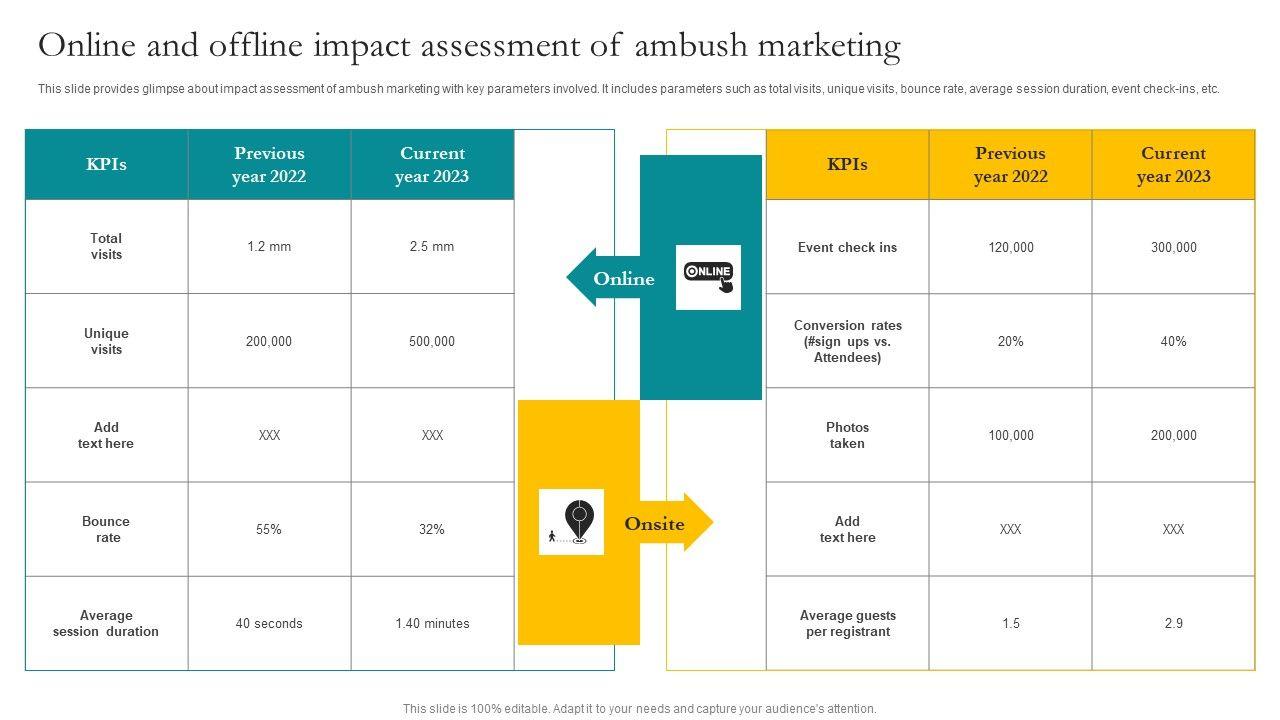 Online and offline impact assessment of ambush marketing

This slide provides glimpse about impact assessment of ambush marketing with key parameters involved. It includes parameters such as total visits, unique visits, bounce rate, average session duration, event check-ins, etc.

| KPIs | Previous year 2022 | Current year 2023 |
|---|---|---|
| Total visits | 1.2 mm | 2.5 mm |
| Unique visits | 200,000 | 500,000 |
| Add text here | XXX | XXX |
| Bounce rate | 55% | 32% |
| Average session duration | 40 seconds | 1.40 minutes |

Online

ONLINE

Onsite

| KPIs | Previous year 2022 | Current year 2023 |
|---|---|---|
| Event check ins | 120,000 | 300,000 |
| Conversion rates (#sign ups vs. Attendees) | 20% | 40% |
| Photos taken | 100,000 | 200,000 |
| Add text here | XXX | XXX |
| Average guests per registrant | 1.5 | 2.9 |

This slide is 100% editable. Adapt it to your needs and capture your audience's attention.