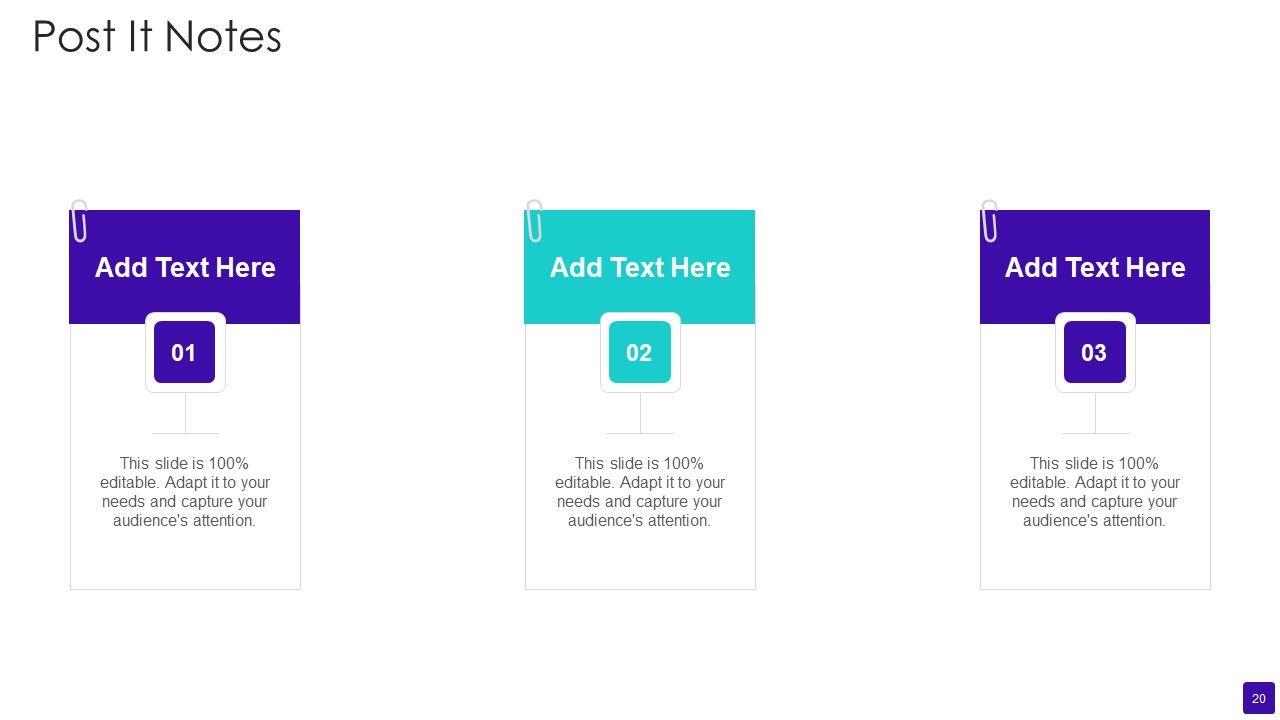 Post It Notes

Add Text Here

01

This slide is 100% editable. Adapt it to your needs and capture your audience's attention.

Add Text Here

02

This slide is 100% editable. Adapt it to your needs and capture your audience's attention.

Add Text Here

03

This slide is 100% editable. Adapt it to your needs and capture your audience's attention.

20