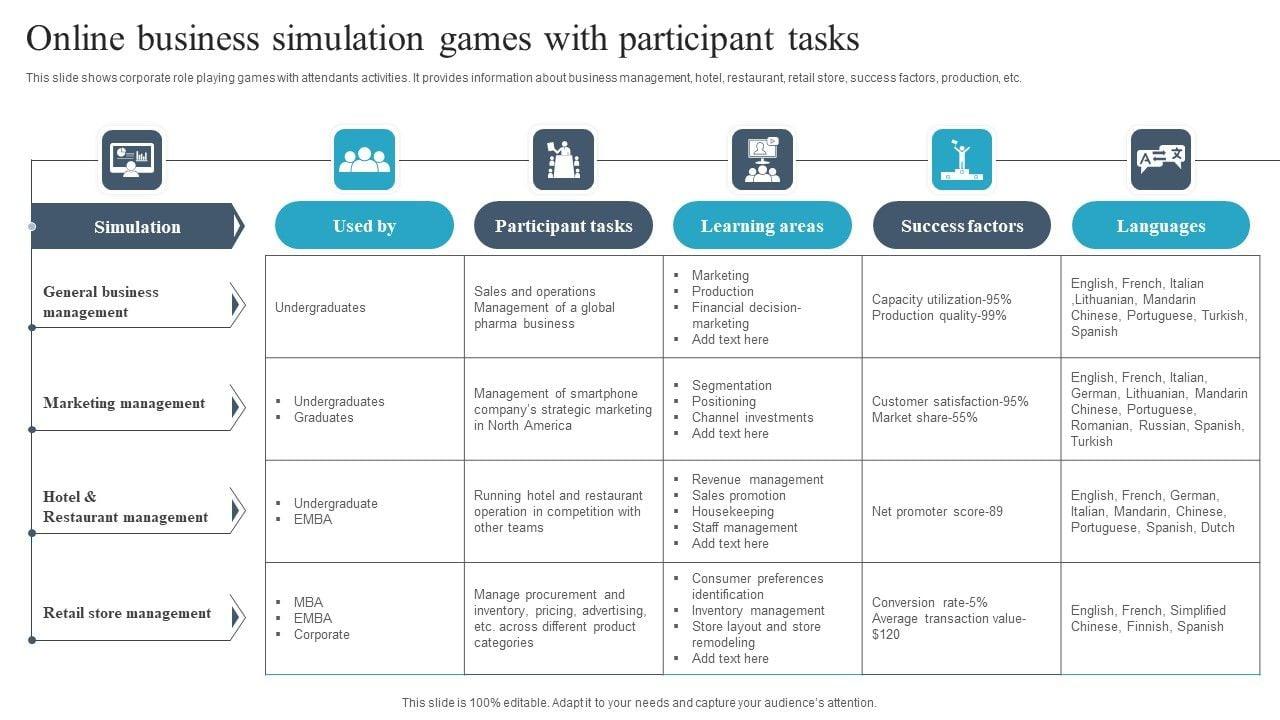 Online business simulation games with participant tasks

This slide shows corporate role playing games with attendants activities. It provides information about business management, hotel, restaurant, retail store, success factors, production, etc.

| Simulation | Used by | Participant tasks | Learning areas | Success factors | Languages |
|---|---|---|---|---|---|
| General business management | Undergraduates | Sales and operations Management of a global pharma business | ▪ Marketing ▪ Production ▪ Financial decision-marketing ▪ Add text here | Capacity utilization-95% Production quality-99% | English, French, Italian ,Lithuanian, Mandarin Chinese, Portuguese, Turkish, Spanish |
| Marketing management | ▪ Undergraduates ▪ Graduates | Management of smartphone company's strategic marketing in North America | ▪ Segmentation ▪ Positioning ▪ Channel investments ▪ Add text here | Customer satisfaction-95% Market share-55% | English, French, Italian, German, Lithuanian, Mandarin Chinese, Portuguese, Romanian, Russian, Spanish, Turkish |
| Hotel & Restaurant management | ▪ Undergraduate ▪ EMBA | Running hotel and restaurant operation in competition with other teams | ▪ Revenue management ▪ Sales promotion ▪ Housekeeping ▪ Staff management ▪ Add text here | Net promoter score-89 | English, French, German, Italian, Mandarin, Chinese, Portuguese, Spanish, Dutch |
| Retail store management | ▪ MBA ▪ EMBA ▪ Corporate | Manage procurement and inventory, pricing, advertising, etc. across different product categories | ▪ Consumer preferences identification ▪ Inventory management ▪ Store layout and store remodeling ▪ Add text here | Conversion rate-5% Average transaction value-$120 | English, French, Simplified Chinese, Finnish, Spanish |

This slide is 100% editable. Adapt it to your needs and capture your audience's attention.