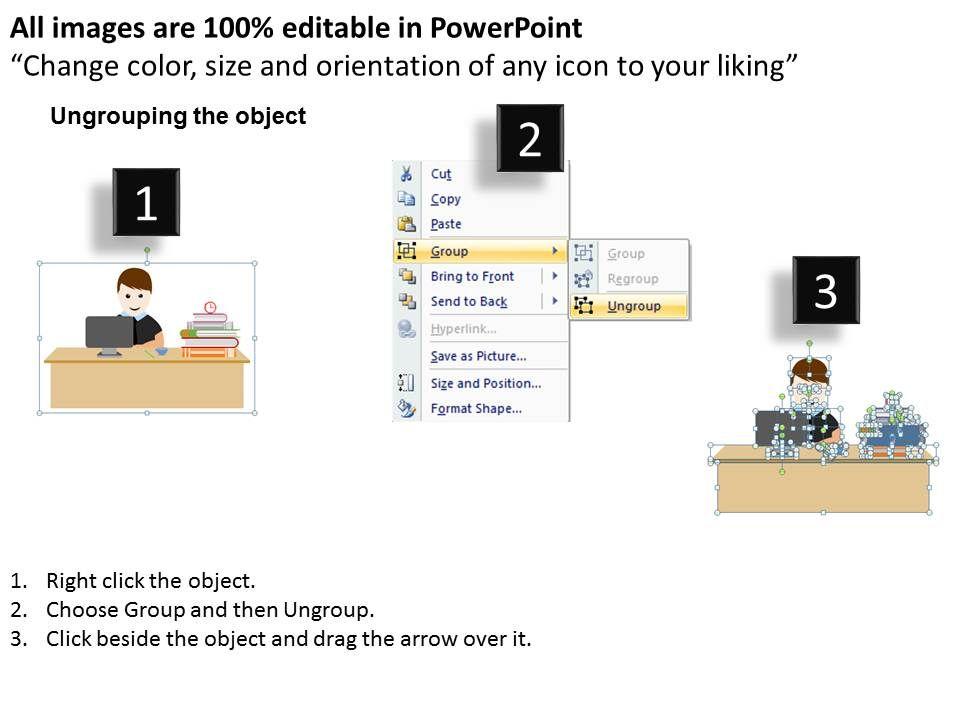 All images are 100% editable in PowerPoint
“Change color, size and orientation of any icon to your liking”

Ungrouping the object

1

2

Cut
Copy
Paste
Group
Bring to Front
Send to Back
Hyperlink...
Save as Picture...
Size and Position...
Format Shape...

Group
Regroup
Ungroup

3

1. Right click the object.
2. Choose Group and then Ungroup.
3. Click beside the object and drag the arrow over it.