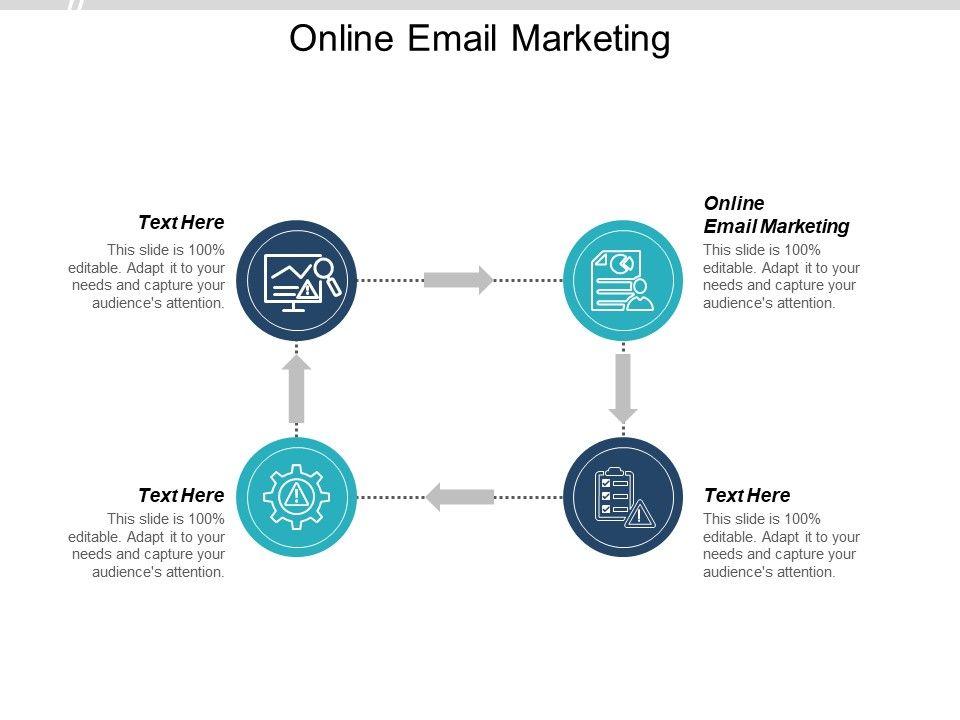 Online Email Marketing

Text Here
This slide is 100% editable. Adapt it to your needs and capture your audience's attention.

Online Email Marketing
This slide is 100% editable. Adapt it to your needs and capture your audience's attention.

Text Here
This slide is 100% editable. Adapt it to your needs and capture your audience's attention.

Text Here
This slide is 100% editable. Adapt it to your needs and capture your audience's attention.