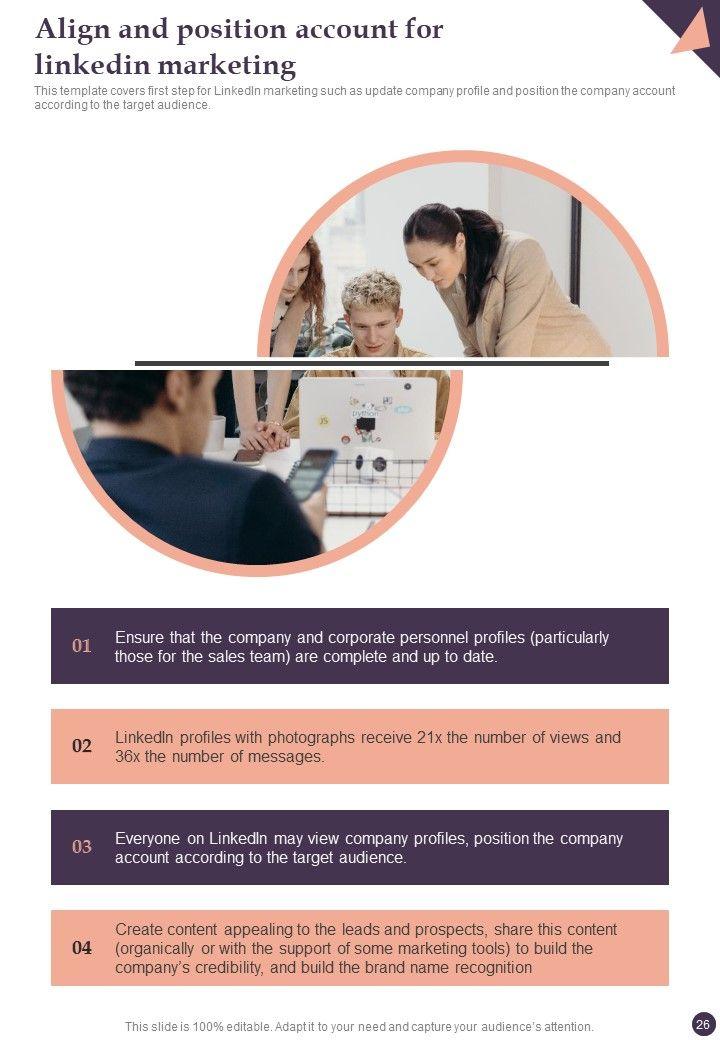 Align and position account for linkedin marketing

This template covers first step for LinkedIn marketing such as update company profile and position the company account according to the target audience.

01 Ensure that the company and corporate personnel profiles (particularly those for the sales team) are complete and up to date.

02 LinkedIn profiles with photographs receive 21x the number of views and 36x the number of messages.

03 Everyone on LinkedIn may view company profiles, position the company account according to the target audience.

04 Create content appealing to the leads and prospects, share this content (organically or with the support of some marketing tools) to build the company's credibility, and build the brand name recognition

This slide is 100% editable. Adapt it to your need and capture your audience's attention.

26