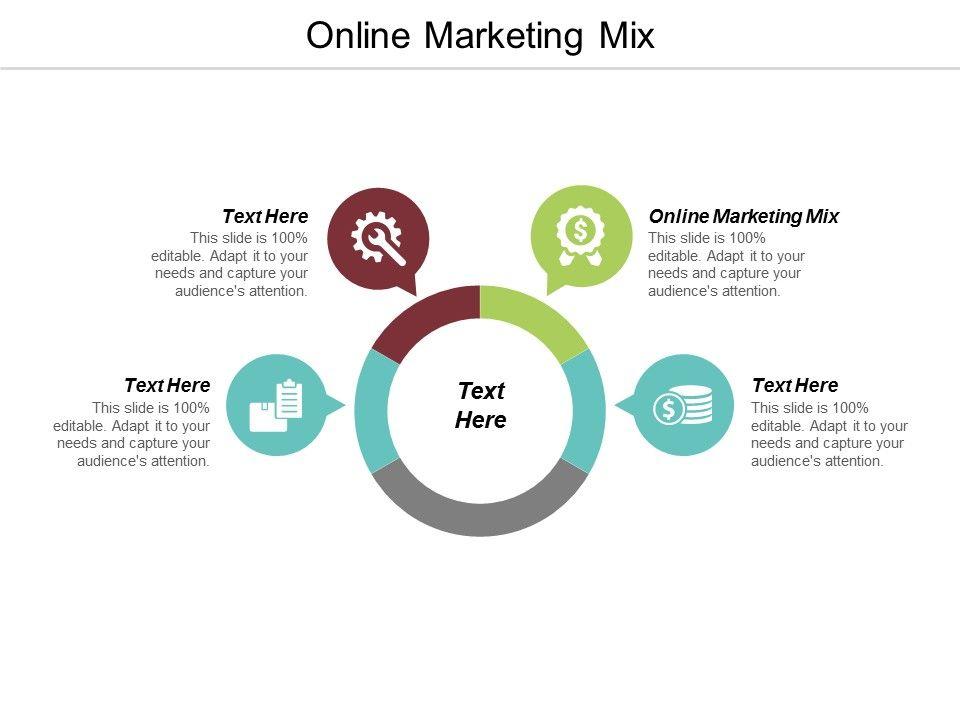 Online Marketing Mix

Text Here
This slide is 100% editable. Adapt it to your needs and capture your audience's attention.

Online Marketing Mix
This slide is 100% editable. Adapt it to your needs and capture your audience's attention.

Text Here
This slide is 100% editable. Adapt it to your needs and capture your audience's attention.

Text Here

Text Here
This slide is 100% editable. Adapt it to your needs and capture your audience's attention.