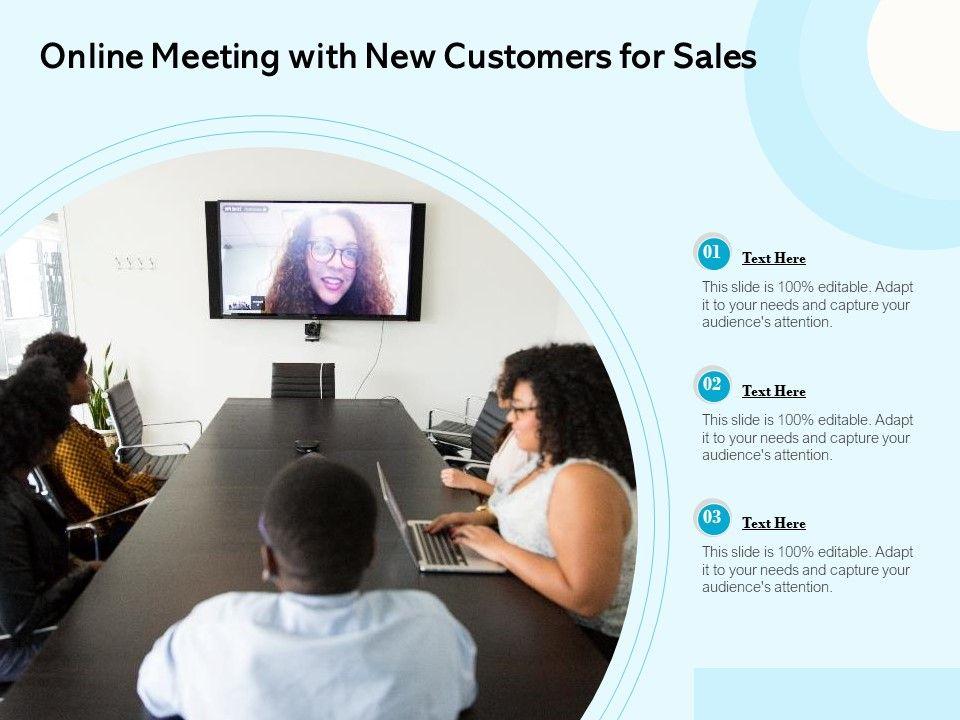 Online Meeting with New Customers for Sales

01 Text Here

This slide is 100% editable. Adapt it to your needs and capture your audience's attention.

02 Text Here

This slide is 100% editable. Adapt it to your needs and capture your audience's attention.

03 Text Here

This slide is 100% editable. Adapt it to your needs and capture your audience's attention.