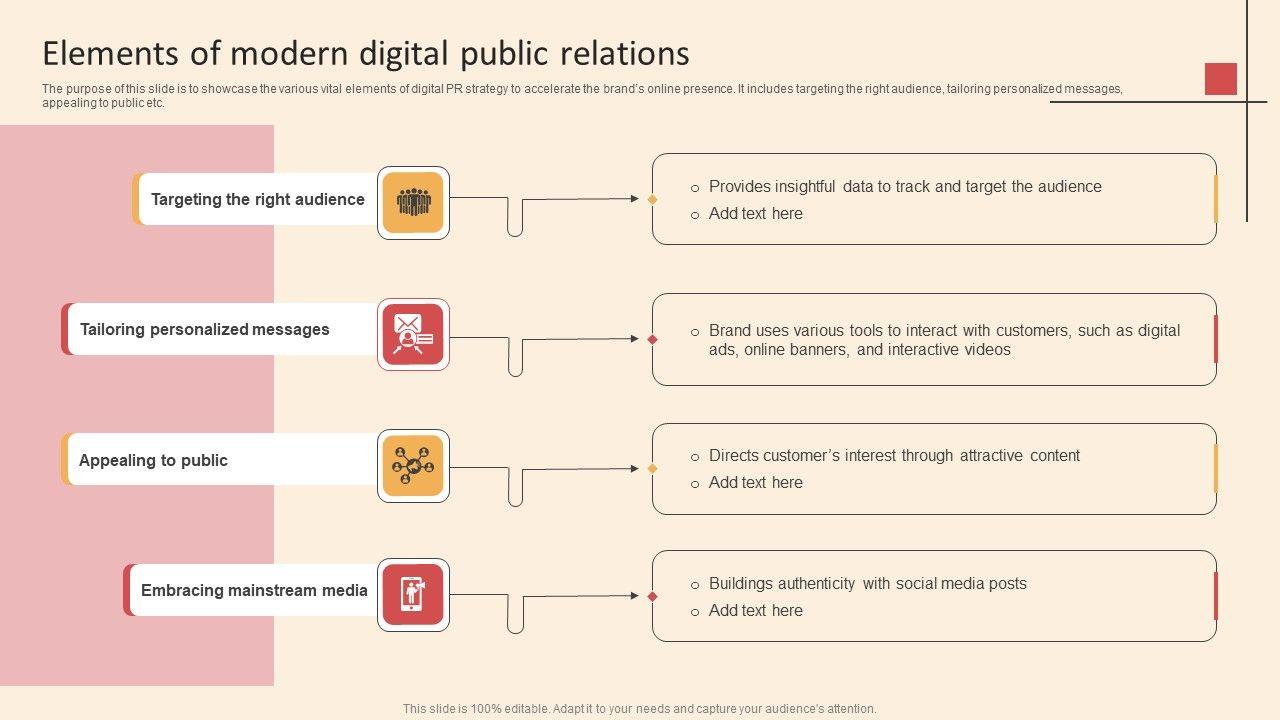 Elements of modern digital public relations

The purpose of this slide is to showcase the various vital elements of digital PR strategy to accelerate the brand's online presence. It includes targeting the right audience, tailoring personalized messages, appealing to public etc.

Targeting the right audience

o Provides insightful data to track and target the audience
o Add text here

Tailoring personalized messages

o Brand uses various tools to interact with customers, such as digital ads, online banners, and interactive videos

Appealing to public

o Directs customer's interest through attractive content
o Add text here

Embracing mainstream media

o Buildings authenticity with social media posts
o Add text here

This slide is 100% editable. Adapt it to your needs and capture your audience's attention.