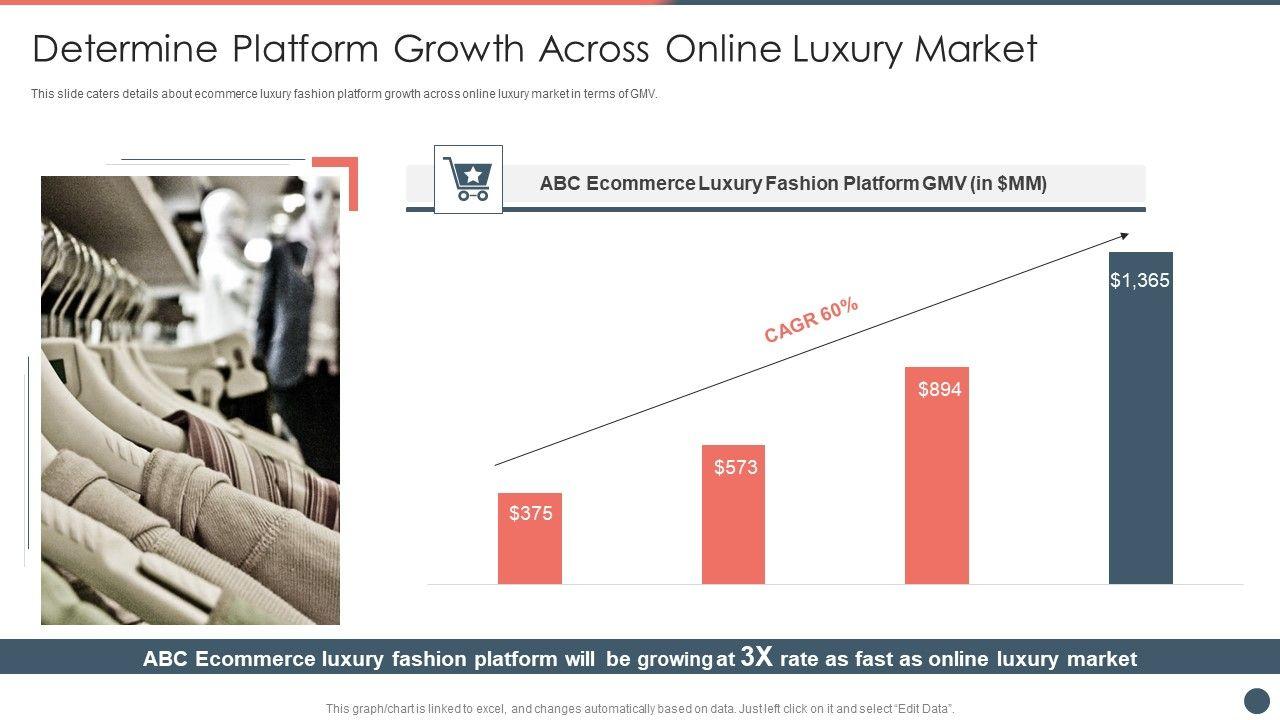 Determine Platform Growth Across Online Luxury Market

This slide caters details about ecommerce luxury fashion platform growth across online luxury market in terms of GMV.

ABC Ecommerce Luxury Fashion Platform GMV (in $MM)

CAGR 60%

$375

$573

$894

$1,365

ABC Ecommerce luxury fashion platform will be growing at 3X rate as fast as online luxury market

This graph/chart is linked to excel, and changes automatically based on data. Just left click on it and select "Edit Data".